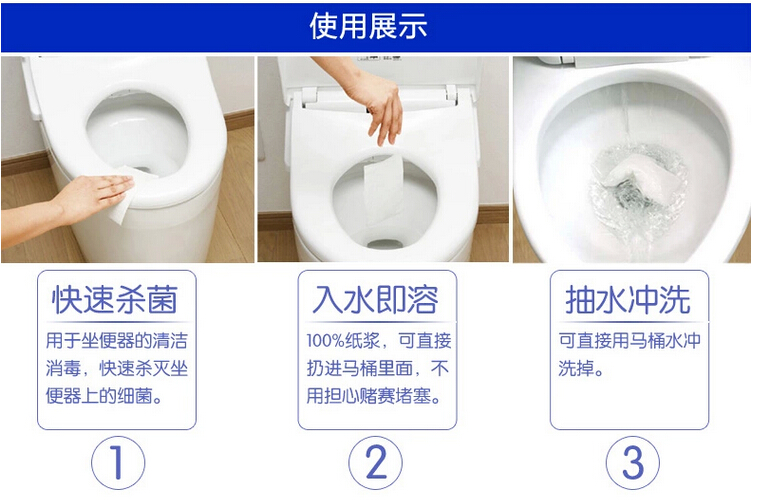 使用展示

快速杀菌

用于坐便器的清洁消毒，快速杀灭坐便器上的细菌。

①

入水即溶

100%纸浆，可直接扔进马桶里面，不用担心赌赛堵塞。

②

抽水冲洗

可直接用马桶水冲洗掉。

③