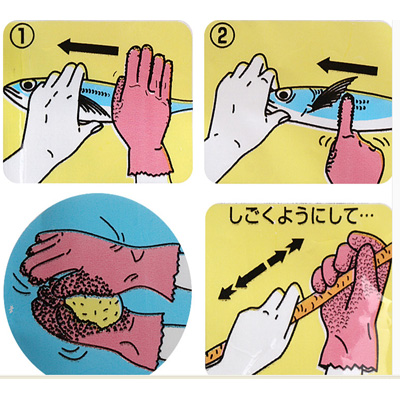 ①

②

しごくようにして…