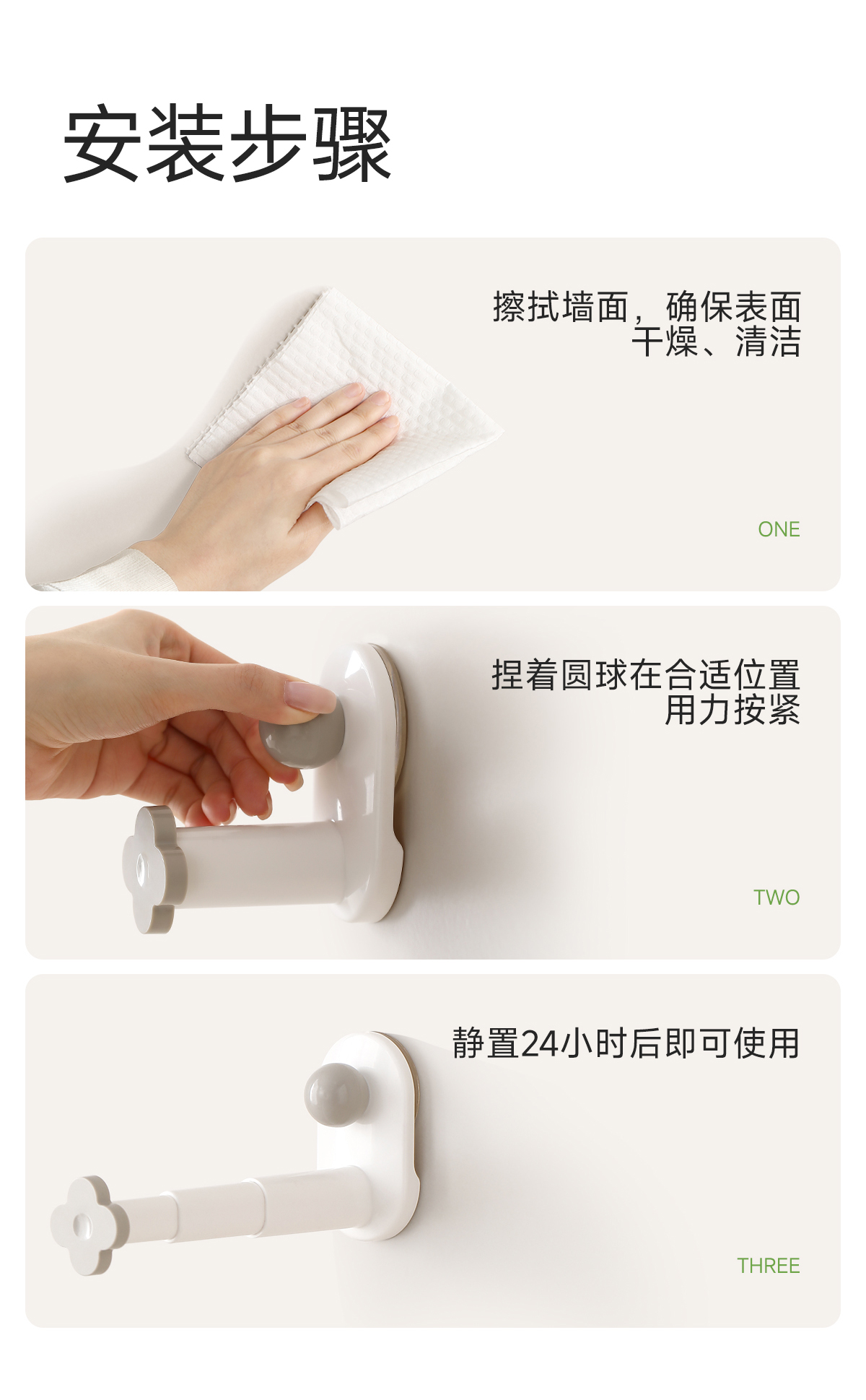 安装步骤

擦拭墙面，确保表面干燥、清洁

ONE

捏着圆球在合适位置用力按紧

TWO

静置24小时后即可使用

THREE