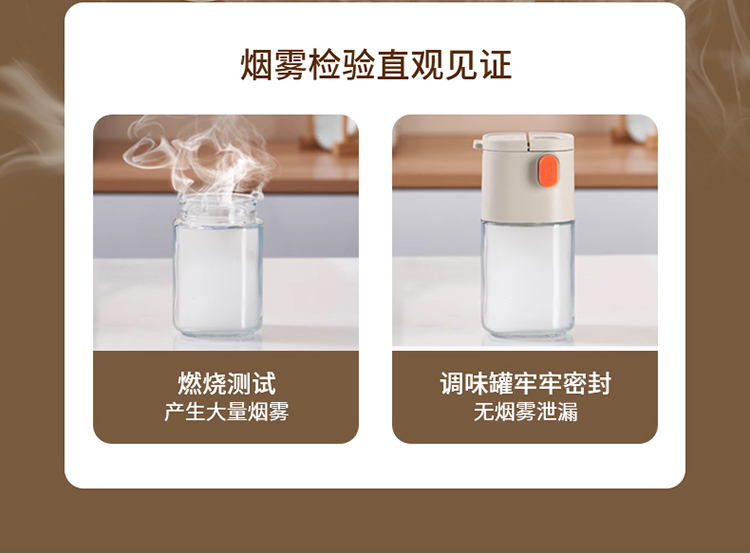 烟雾检验直观见证

燃烧测试
产生大量烟雾

调味罐牢牢密封
无烟雾泄漏