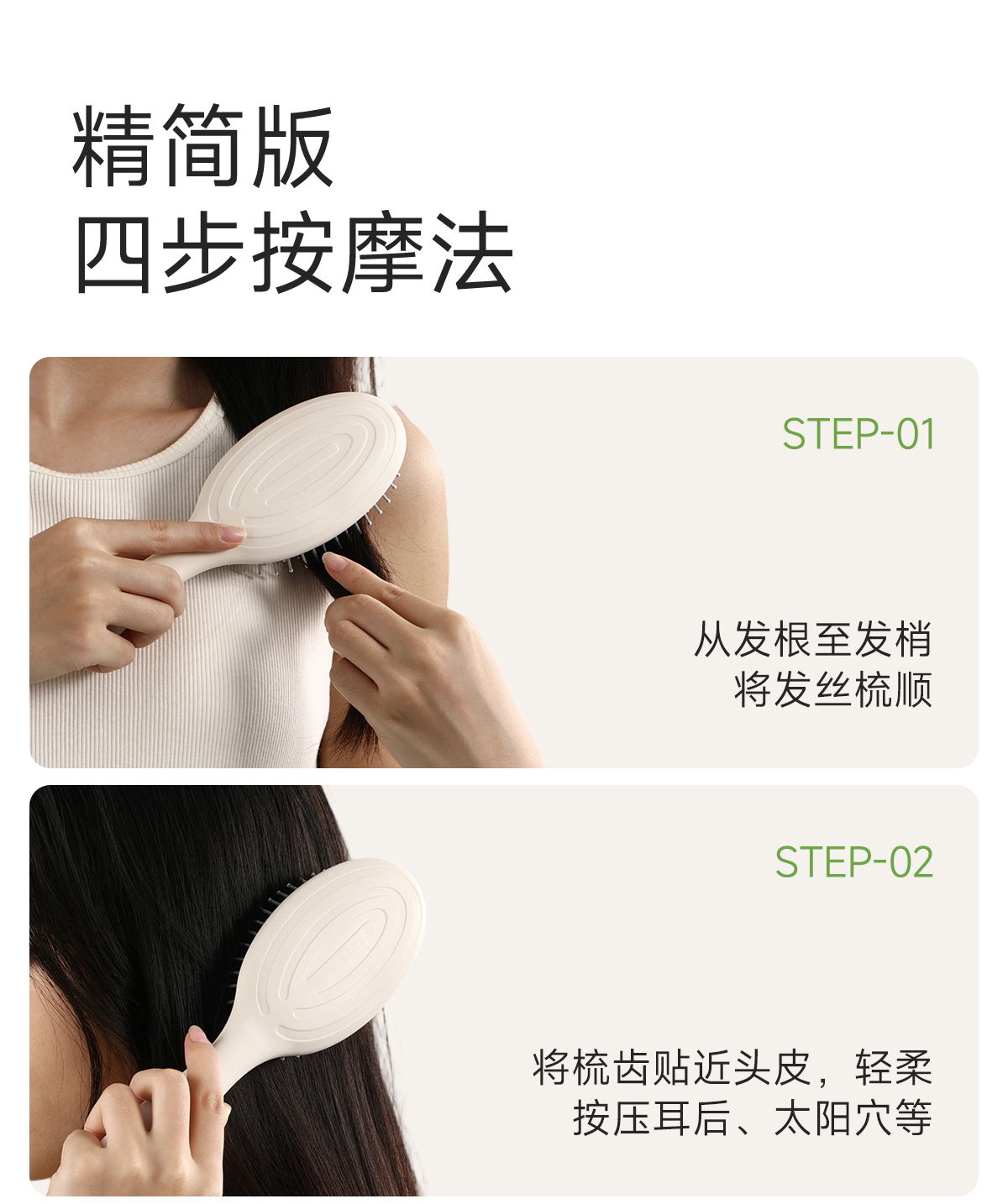 精简版
四步按摩法

STEP-01

从发根至发梢
将发丝梳顺

STEP-02

将梳齿贴近头皮，轻柔
按压耳后、太阳穴等