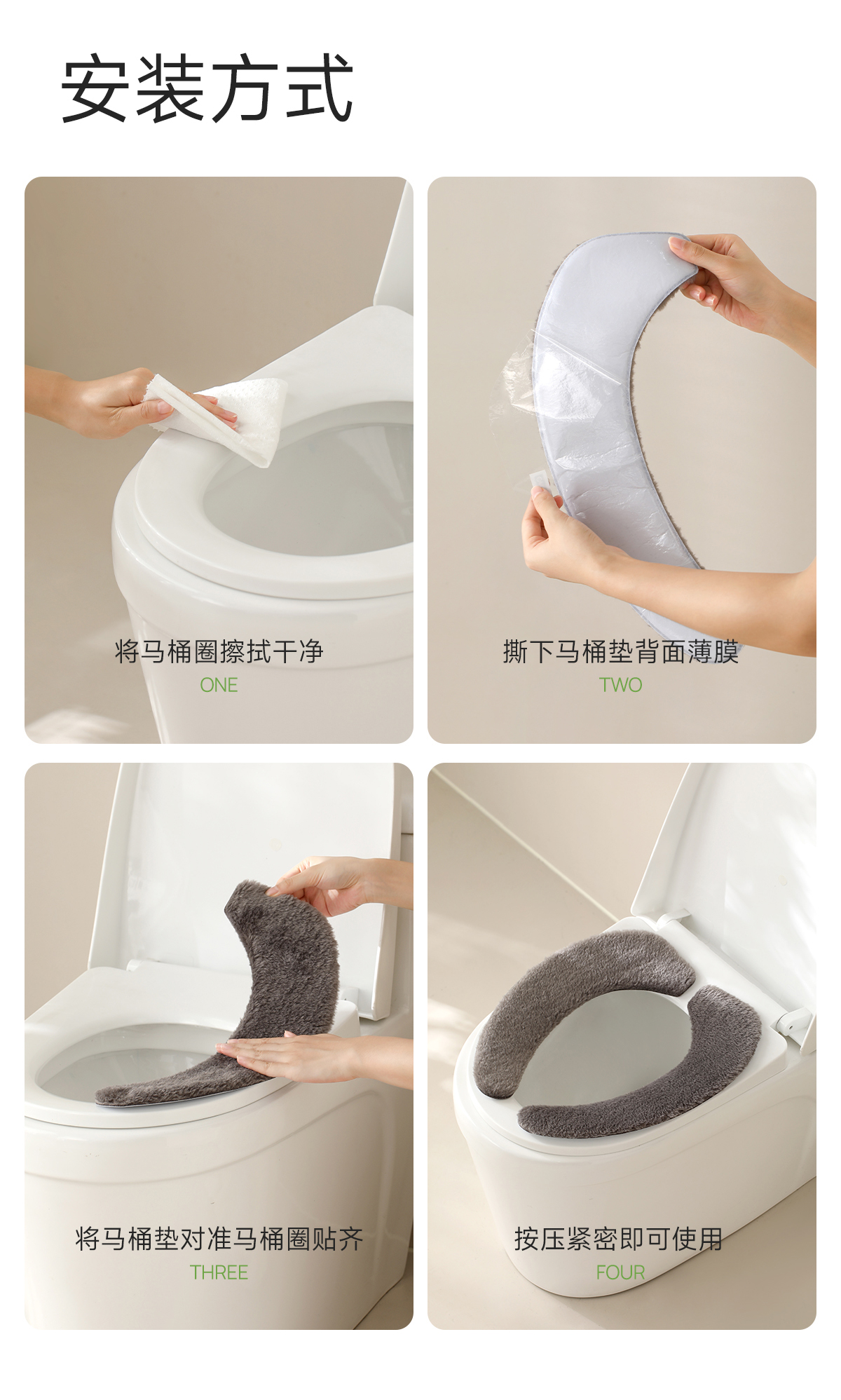 安装方式

将马桶圈擦拭干净
ONE

撕下马桶垫背面薄膜
TWO

将马桶垫对准马桶圈贴齐
THREE

按压紧密即可使用
FOUR