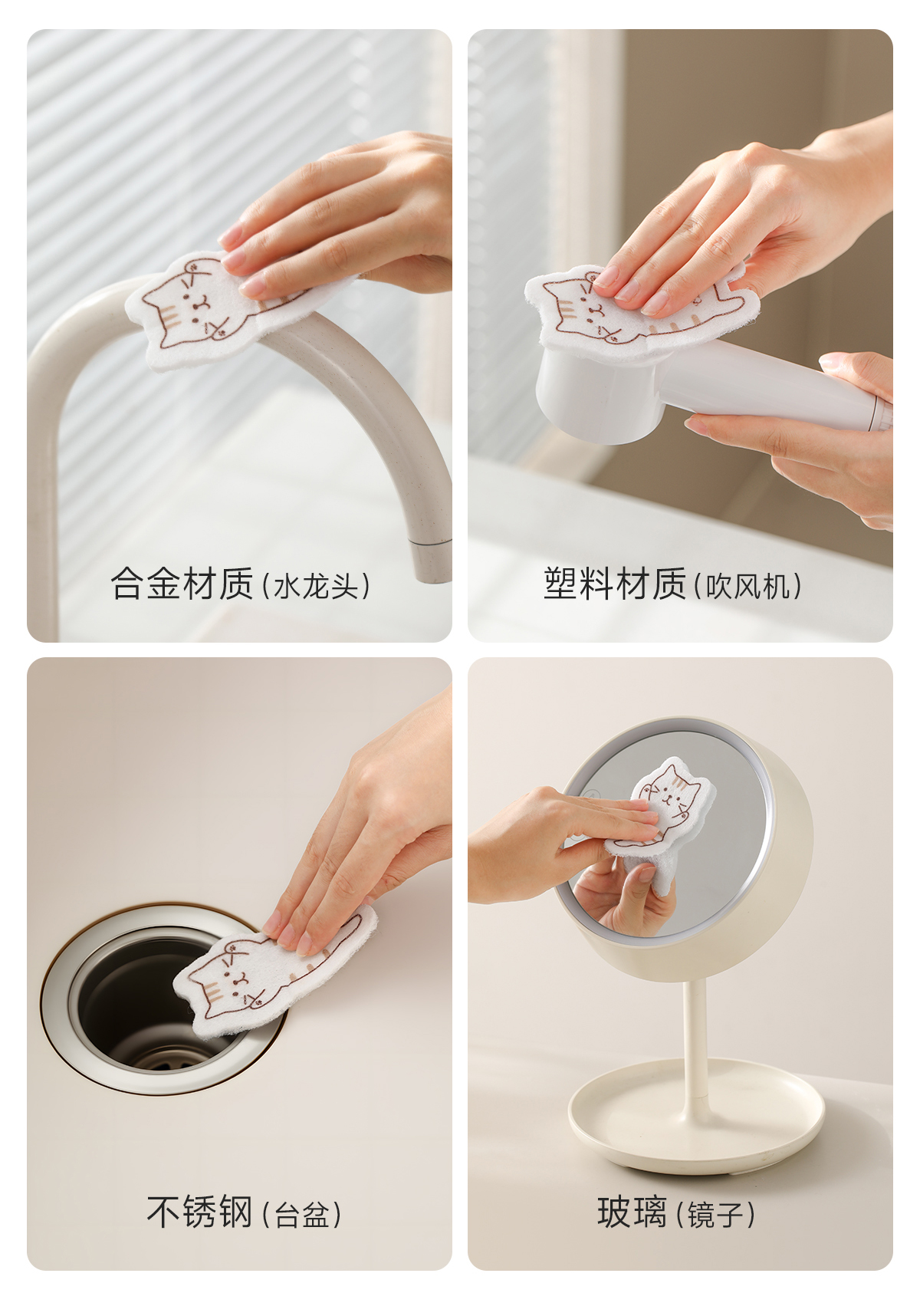 合金材质（水龙头）

塑料材质（吹风机）

不锈钢（台盆）

玻璃（镜子）