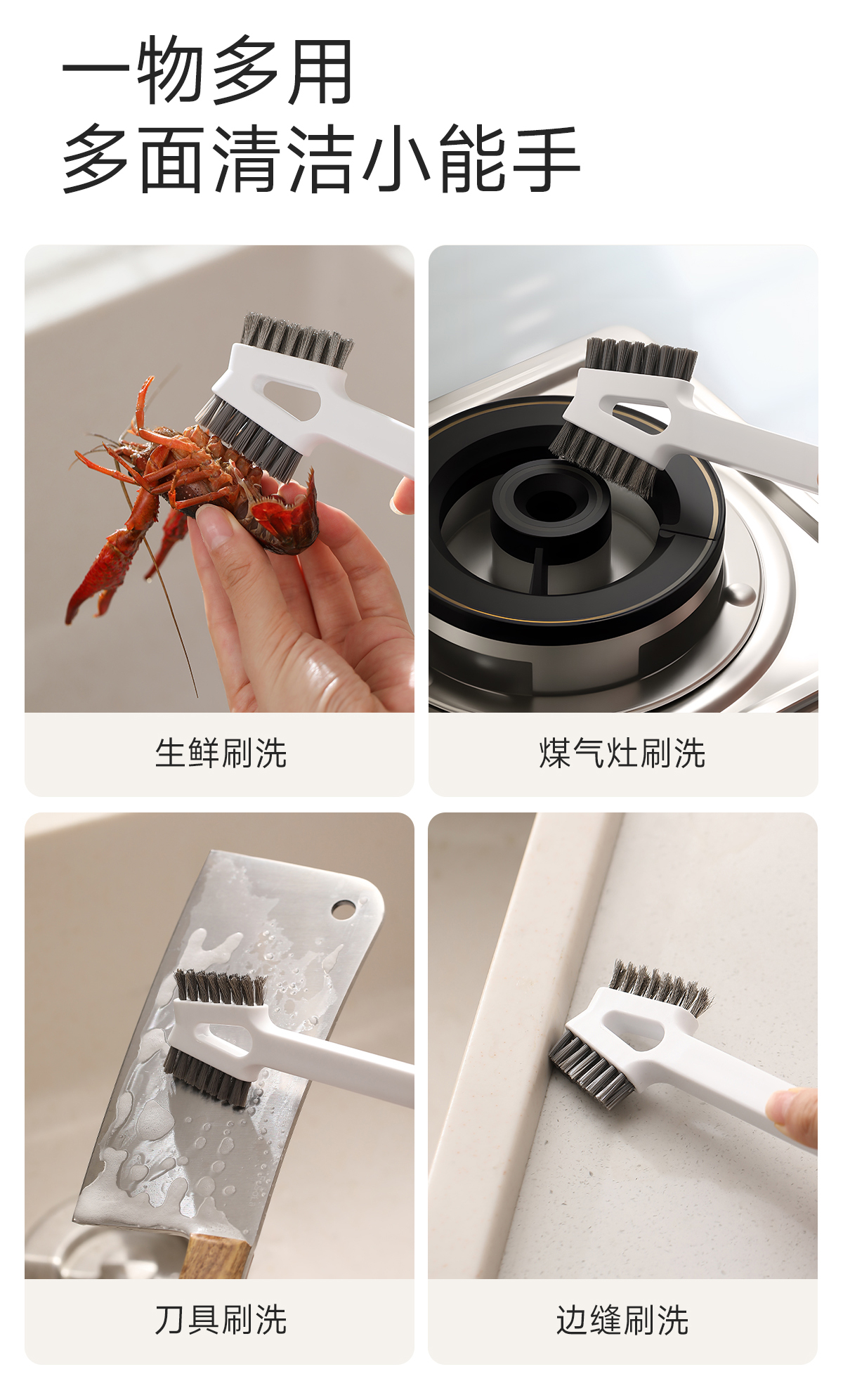 一物多用
多面清洁小能手

生鲜刷洗

煤气灶刷洗

刀具刷洗

边缝刷洗