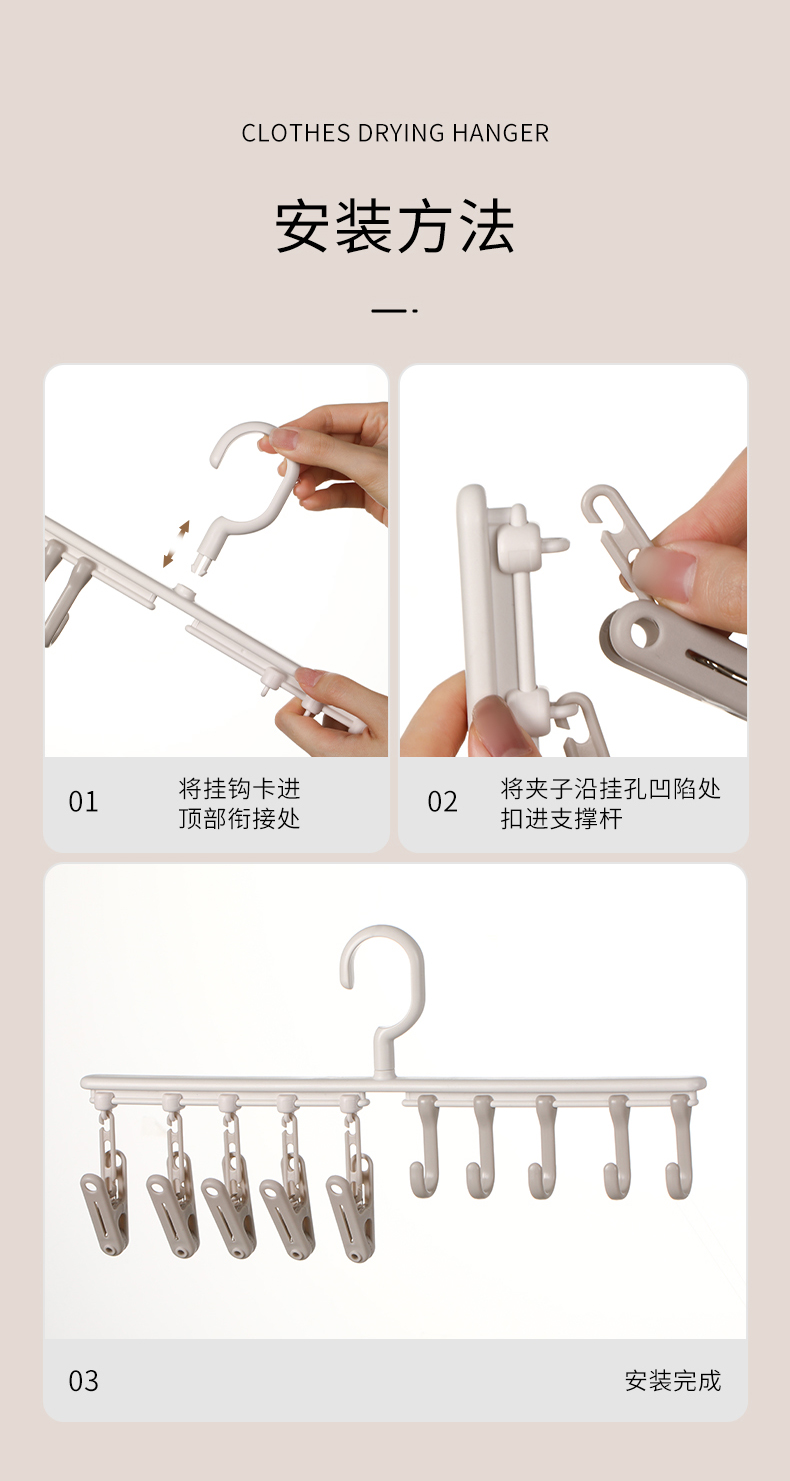 CLOTHES DRYING HANGER

安装方法

01 将挂钩卡进顶部衔接处

02 将夹子沿挂孔凹陷处扣进支撑杆

03 安装完成