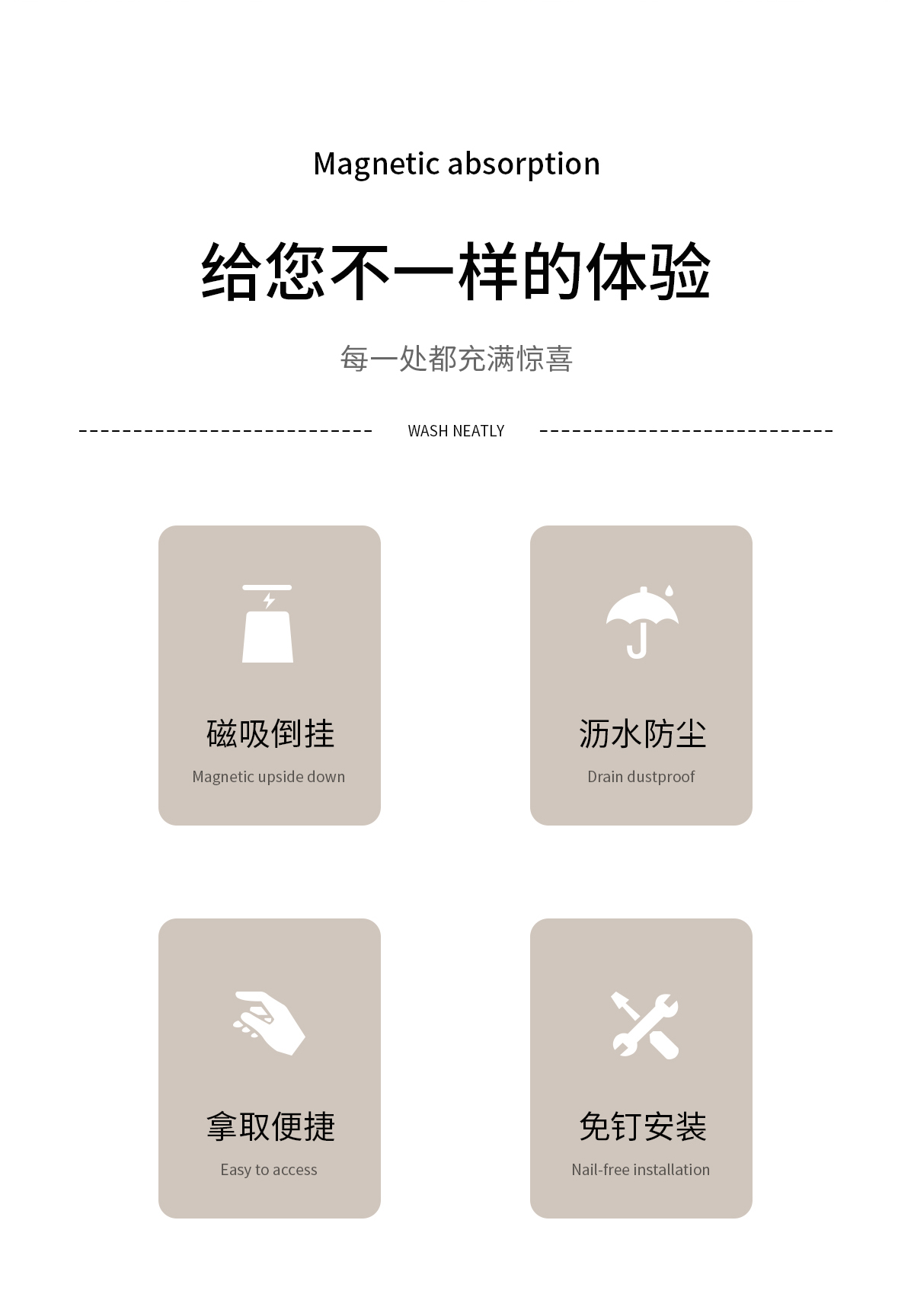 Magnetic absorption

给您不一样的体验

每一处都充满惊喜

WASH NEATLY

磁吸倒挂
Magnetic upside down

沥水防尘
Drain dustproof

拿取便捷
Easy to access

免钉安装
Nail-free installation