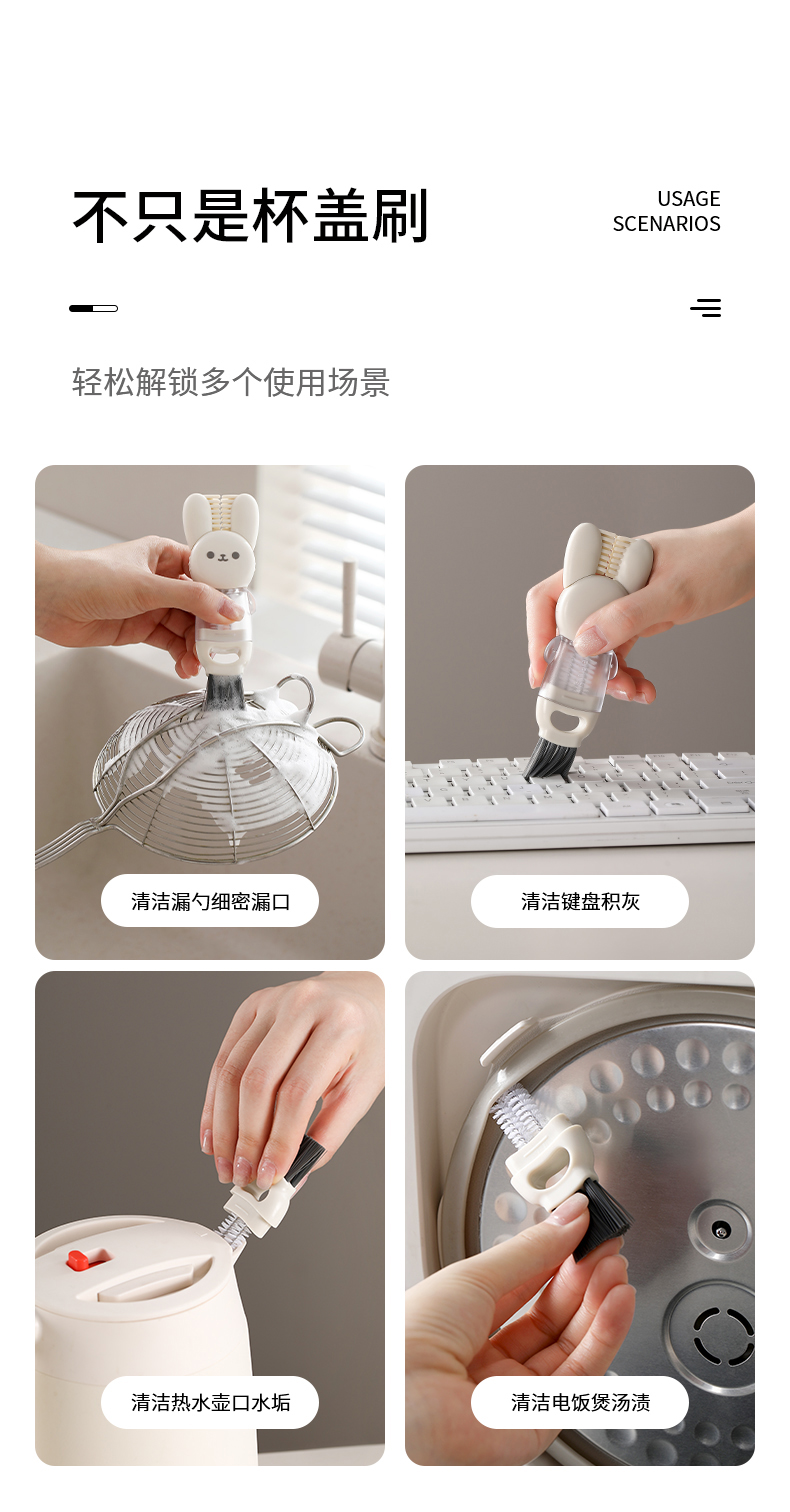 不只是杯盖刷

USAGE
SCENARIOS

轻松解锁多个使用场景

清洁漏勺细密漏口

清洁键盘积灰

清洁热水壶口水垢

清洁电饭煲汤渍