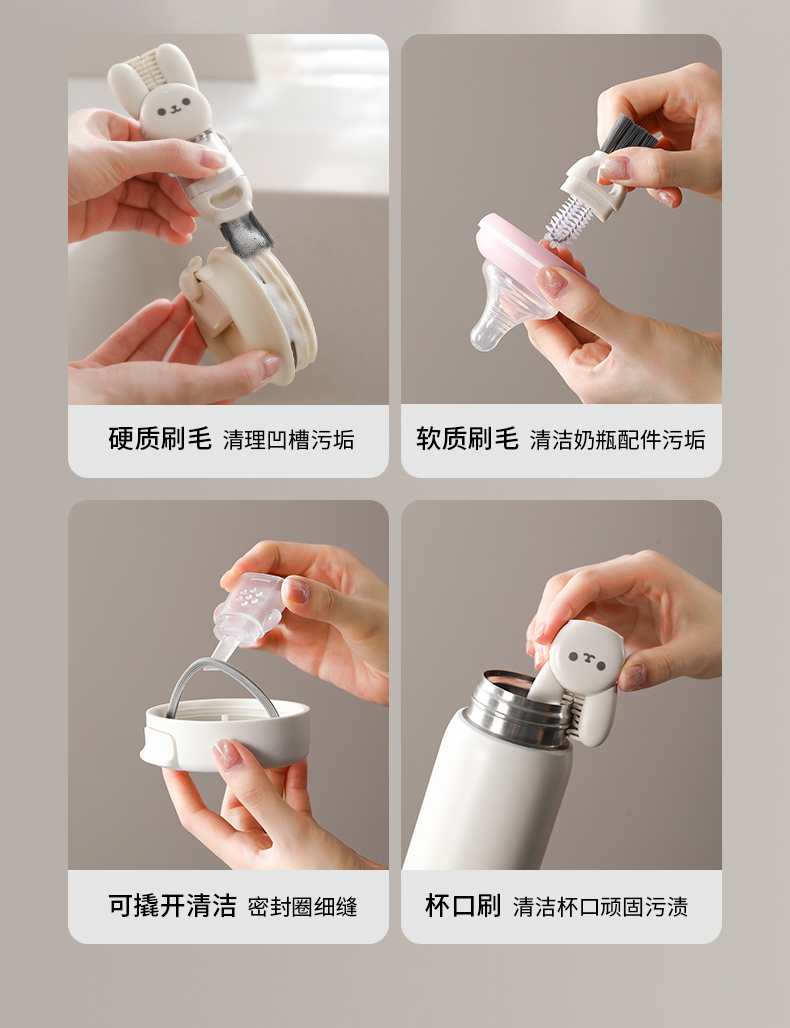 硬质刷毛 清理凹槽污垢

软质刷毛 清洁奶瓶配件污垢

可撬开清洁 密封圈细缝

杯口刷 清洁杯口顽固污渍