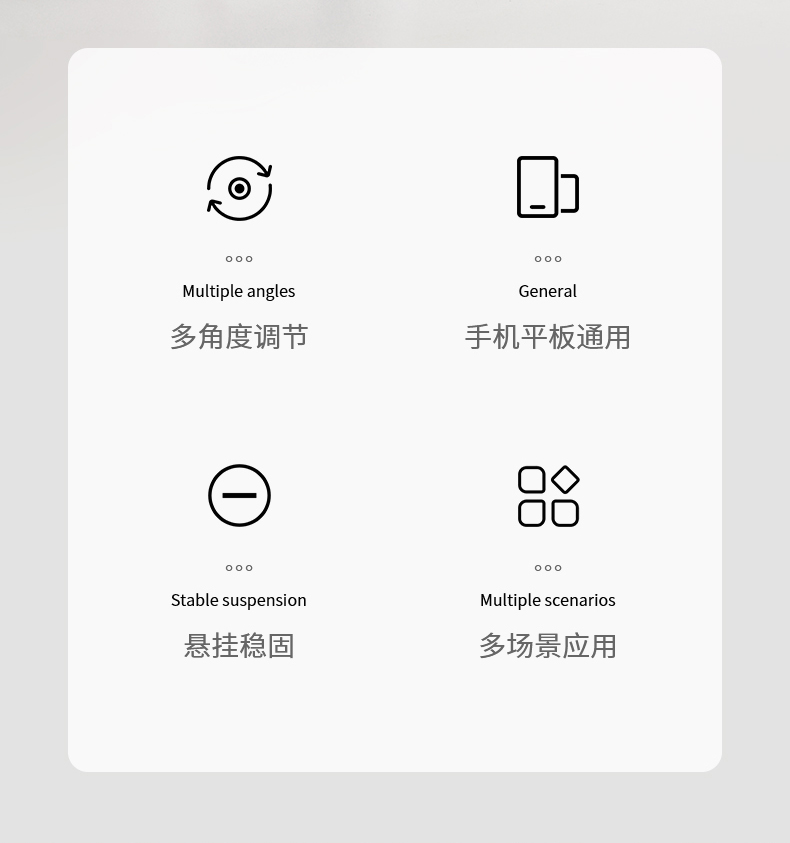 Multiple angles
多角度调节

General
手机平板通用

Stable suspension
悬挂稳固

Multiple scenarios
多场景应用