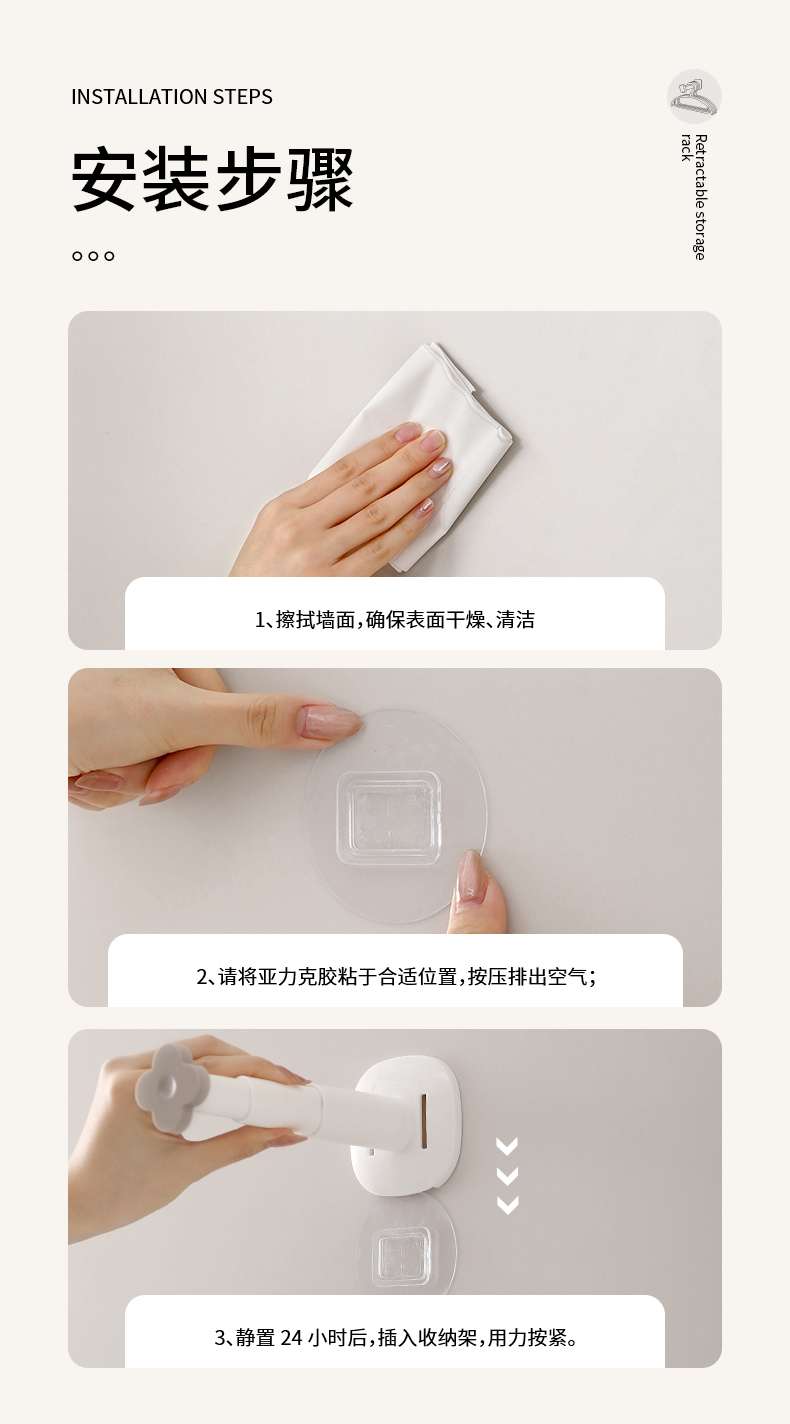 INSTALLATION STEPS

安装步骤

Retractable storage rack

1、擦拭墙面，确保表面干燥、清洁

2、请将亚力克胶粘于合适位置，按压排出空气；

3、静置 24 小时后，插入收纳架，用力按紧。