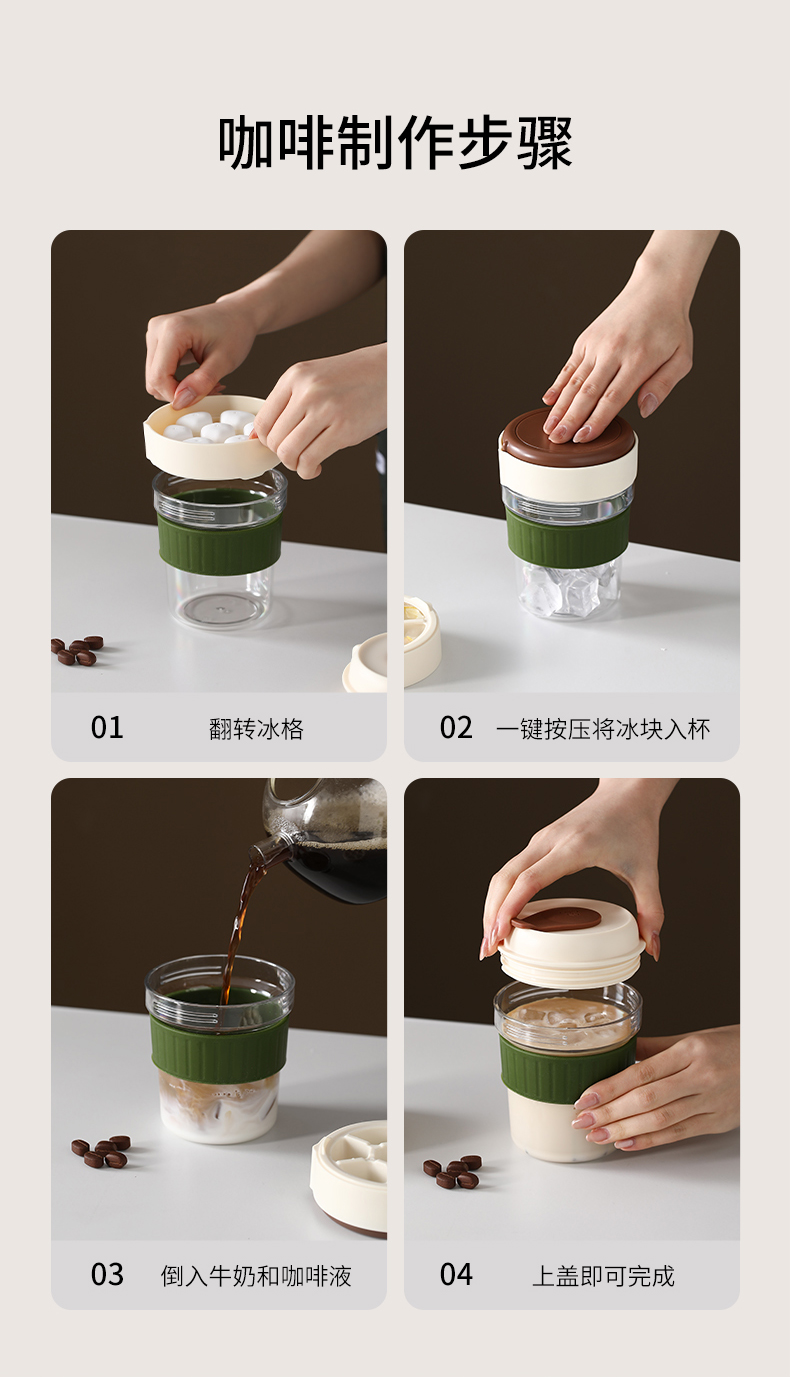 咖啡制作步骤

01 翻转冰格

02 一键按压将冰块入杯

03 倒入牛奶和咖啡液

04 上盖即可完成