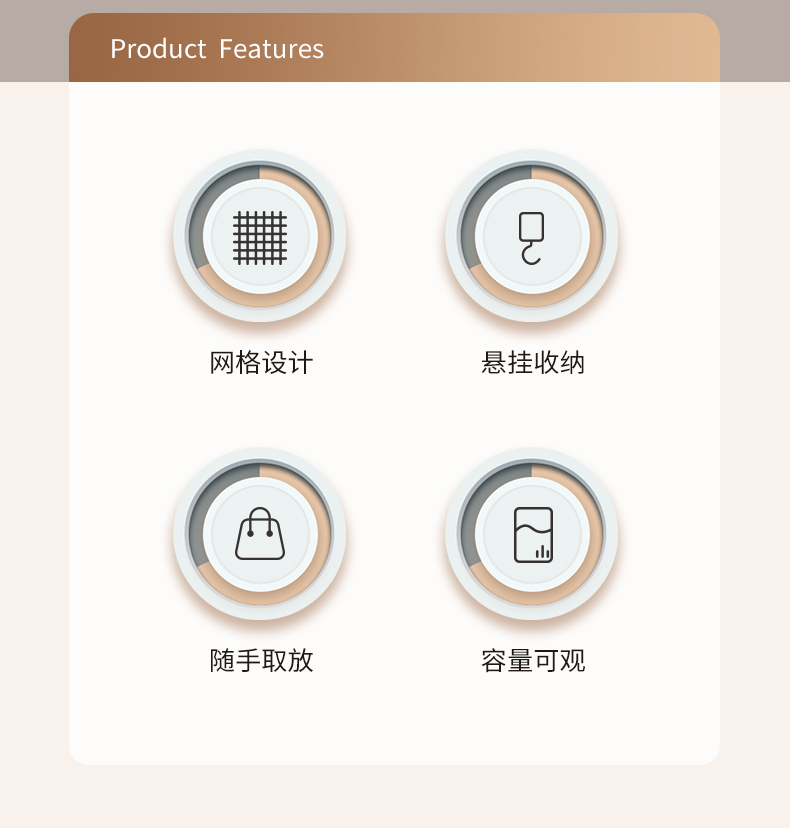 Product Features

网格设计

悬挂收纳

随手取放

容量可观