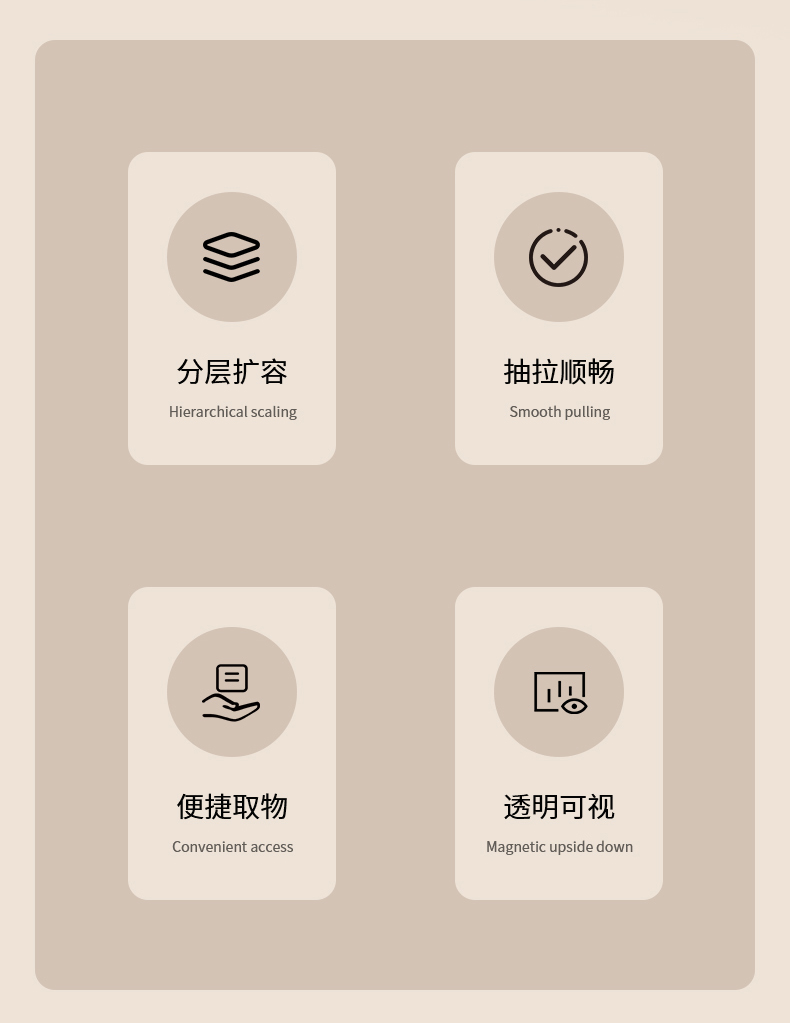 分层扩容
Hierarchical scaling

抽拉顺畅
Smooth pulling

便捷取物
Convenient access

透明可视
Magnetic upside down