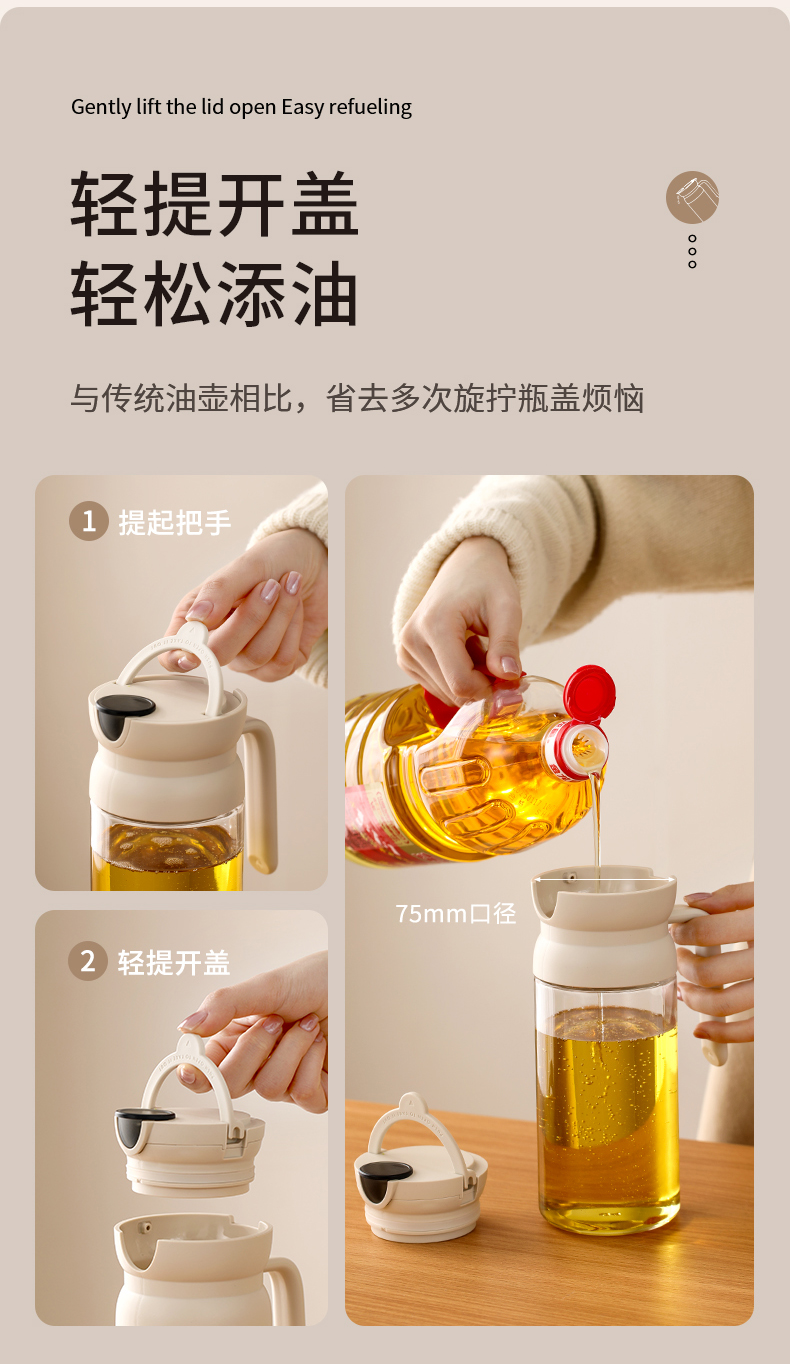 Gently lift the lid open Easy refueling

轻提开盖
轻松添油

与传统油壶相比，省去多次旋拧瓶盖烦恼

1 提起把手

2 轻提开盖

75mm口径