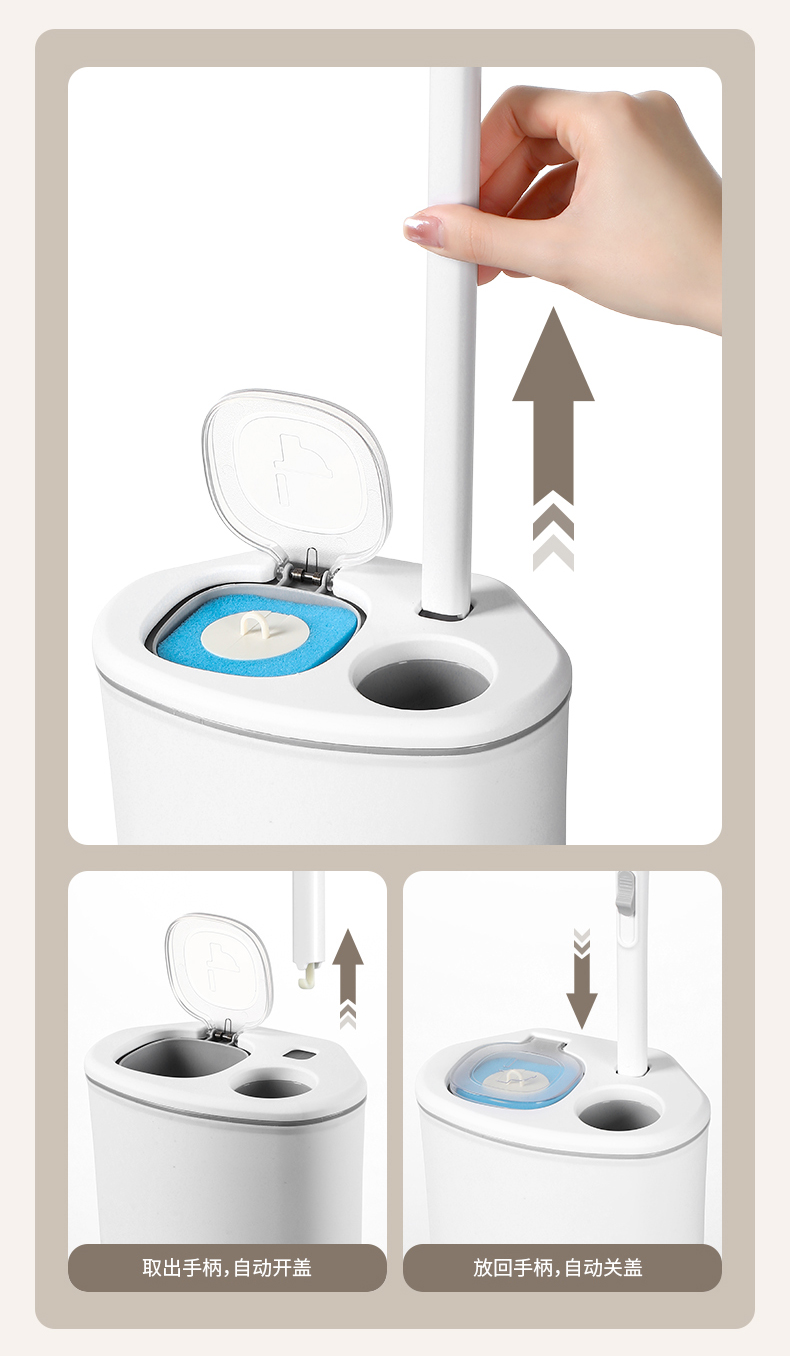 取出手柄，自动开盖

放回手柄，自动关盖