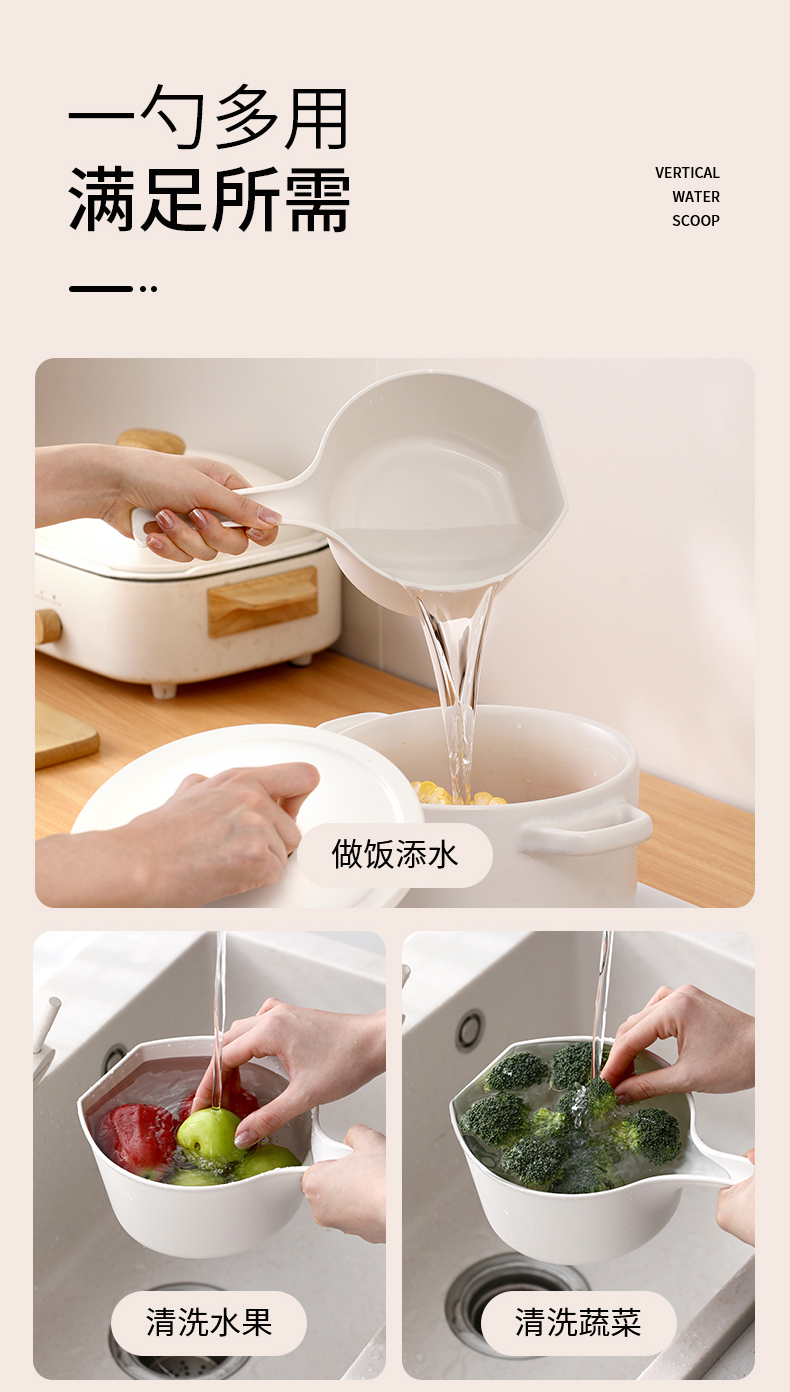 一勺多用
满足所需

VERTICAL
WATER
SCOOP

做饭添水

清洗水果

清洗蔬菜