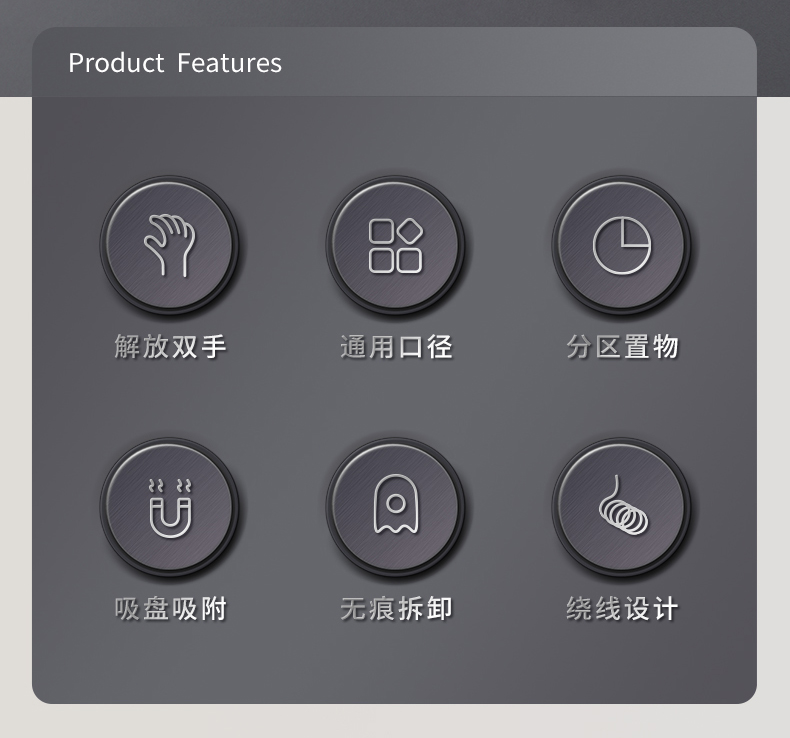 Product Features

解放双手

通用口径

分区置物

吸盘吸附

无痕拆卸

绕线设计