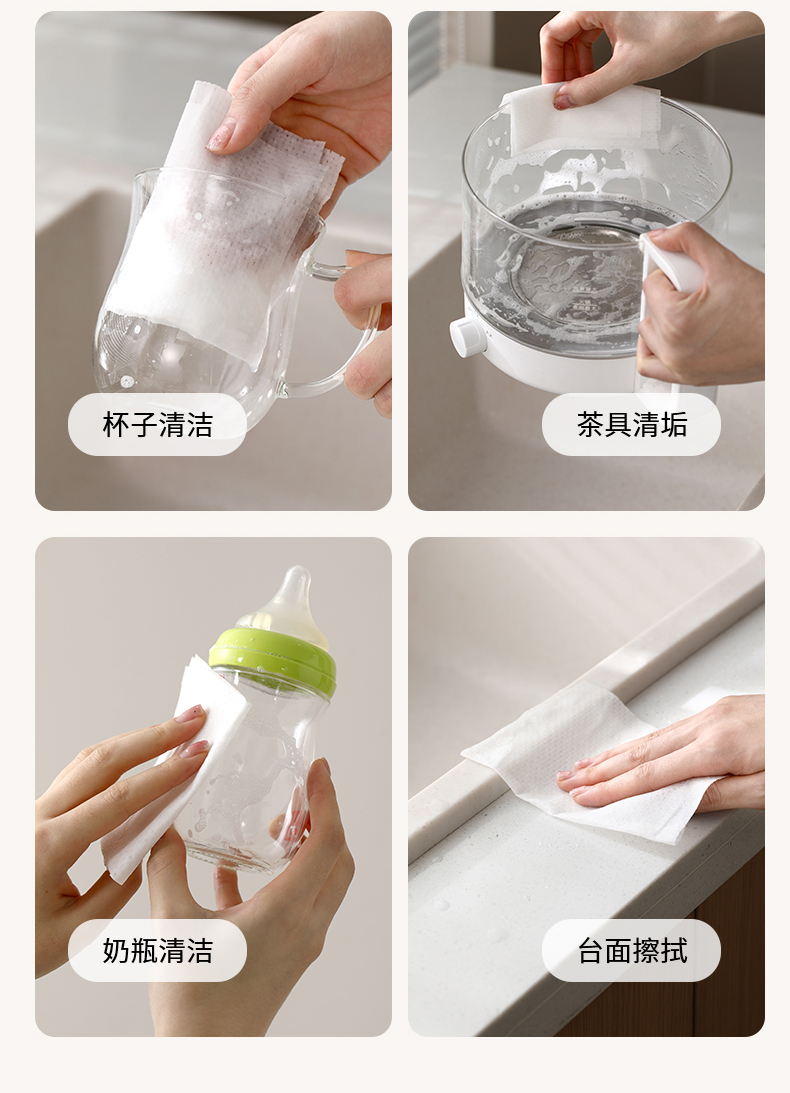 杯子清洁

茶具清垢

奶瓶清洁

台面擦拭