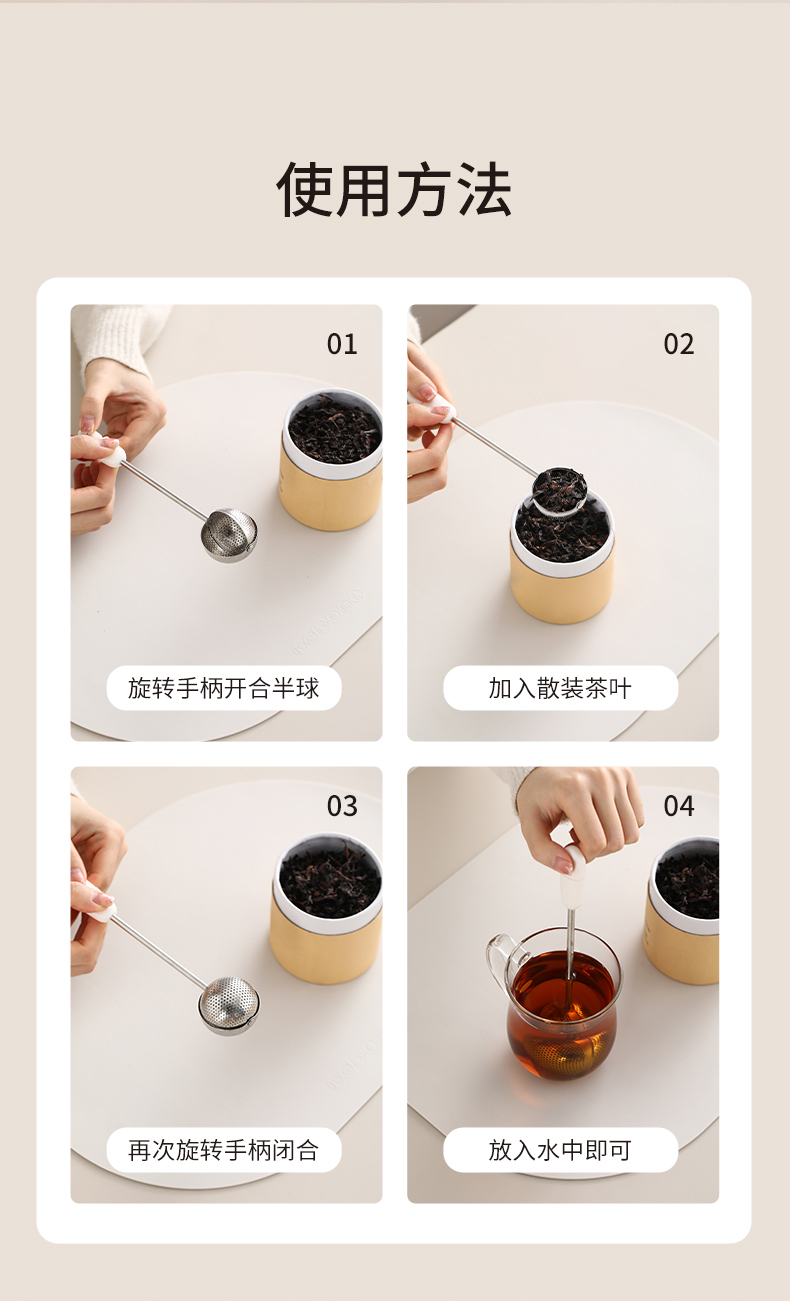 使用方法

01

旋转手柄开合半球

02

加入散装茶叶

03

再次旋转手柄闭合

04

放入水中即可