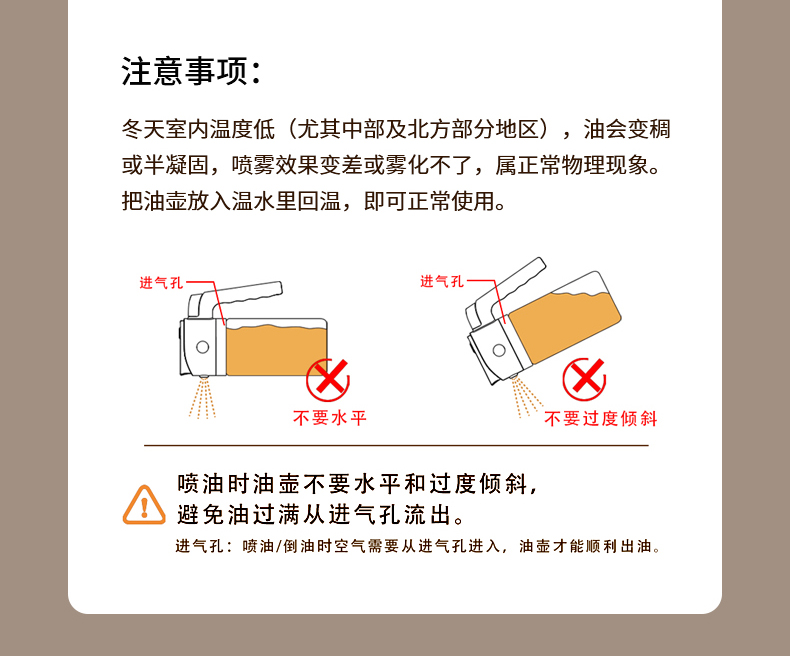 注意事项:

冬天室内温度低（尤其中部及北方部分地区），油会变稠或半凝固，喷雾效果变差或雾化不了，属正常物理现象。把油壶放入温水里回温，即可正常使用。

进气孔

不要水平

进气孔

不要过度倾斜

喷油时油壶不要水平和过度倾斜，避免油过满从进气孔流出。

进气孔：喷油/倒油时空气需要从进气孔进入，油壶才能顺利出油。