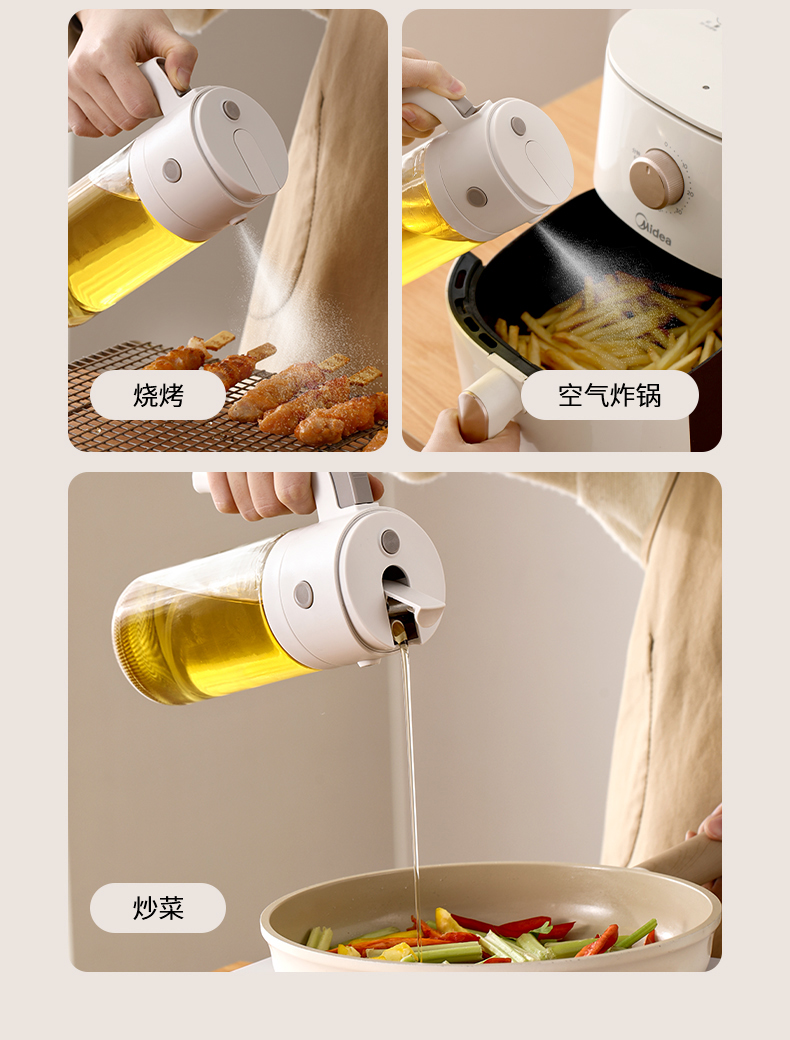 烧烤

Midea

空气炸锅

炒菜