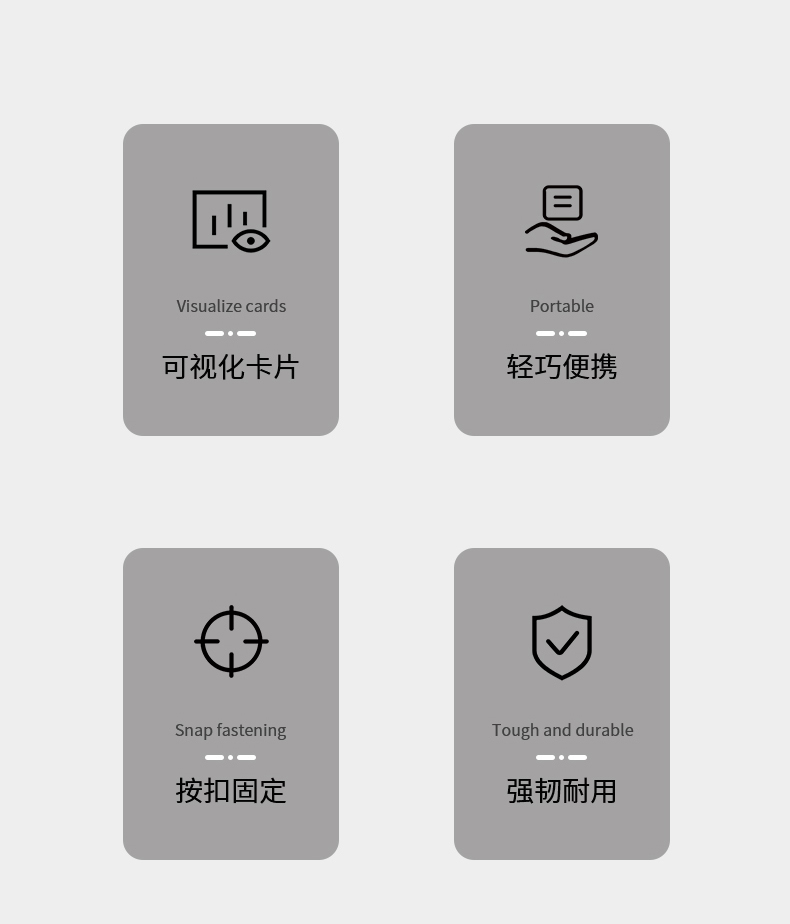 Visualize cards

可视化卡片

Portable

轻巧便携

Snap fastening

按扣固定

Tough and durable

强韧耐用