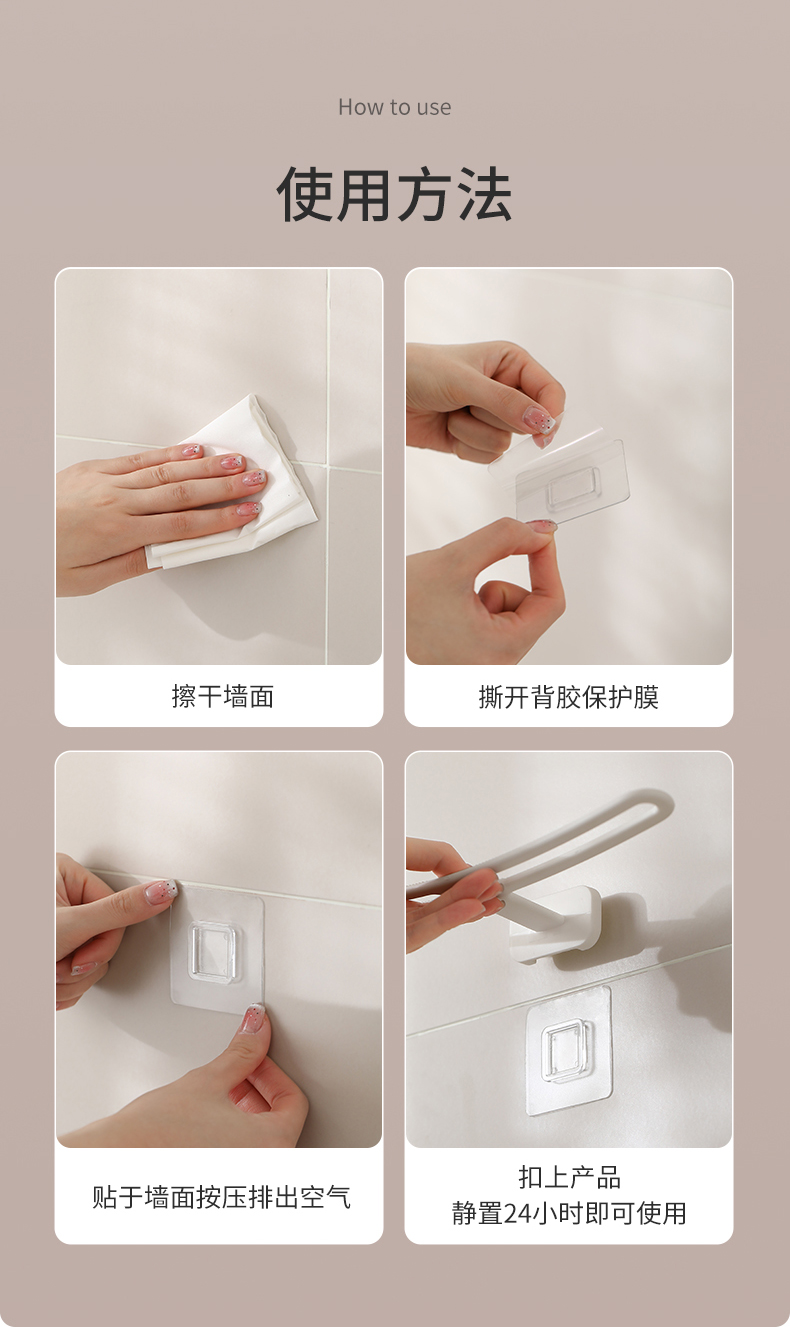 How to use

使用方法

擦干墙面

撕开背胶保护膜

贴于墙面按压排出空气

扣上产品
静置24小时即可使用