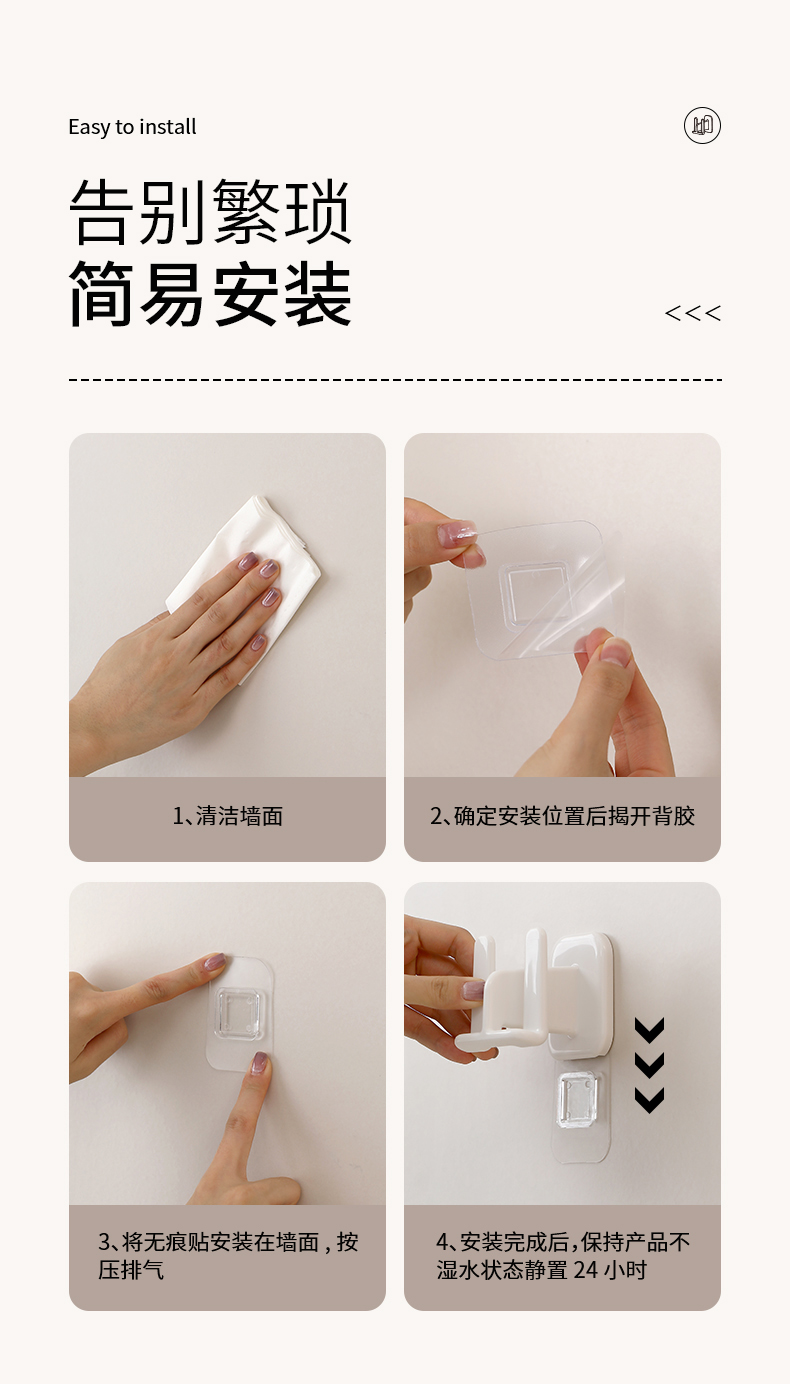 Easy to install

告别繁琐
简易安装

<<<

1、清洁墙面

2、确定安装位置后揭开背胶

3、将无痕贴安装在墙面，按压排气

4、安装完成后，保持产品不湿水状态静置 24 小时