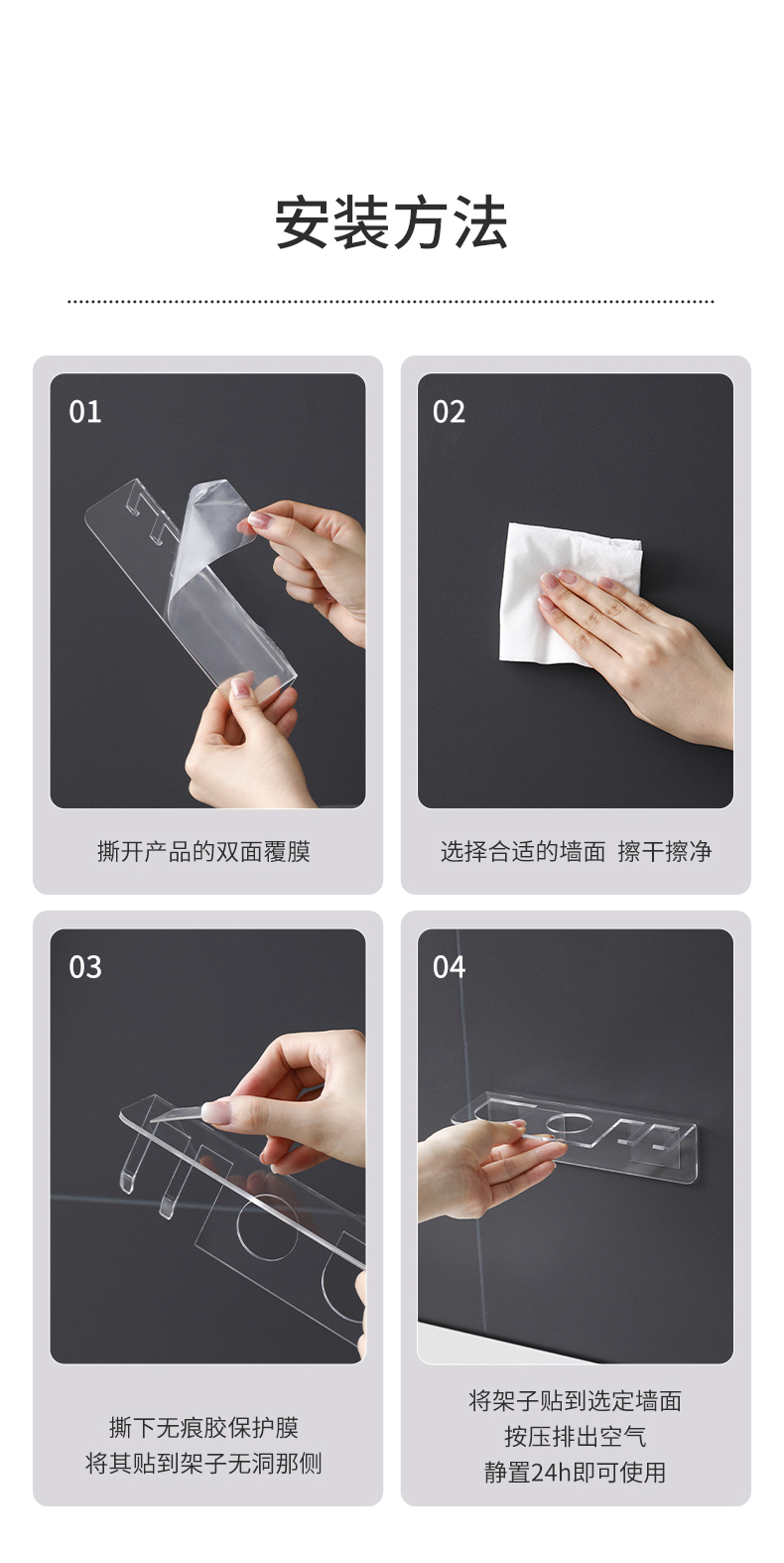 安装方法

01

撕开产品的双面覆膜

02

选择合适的墙面 擦干擦净

03

撕下无痕胶保护膜
将其贴到架子无洞那侧

04

将架子贴到选定墙面
按压排出空气
静置24h即可使用