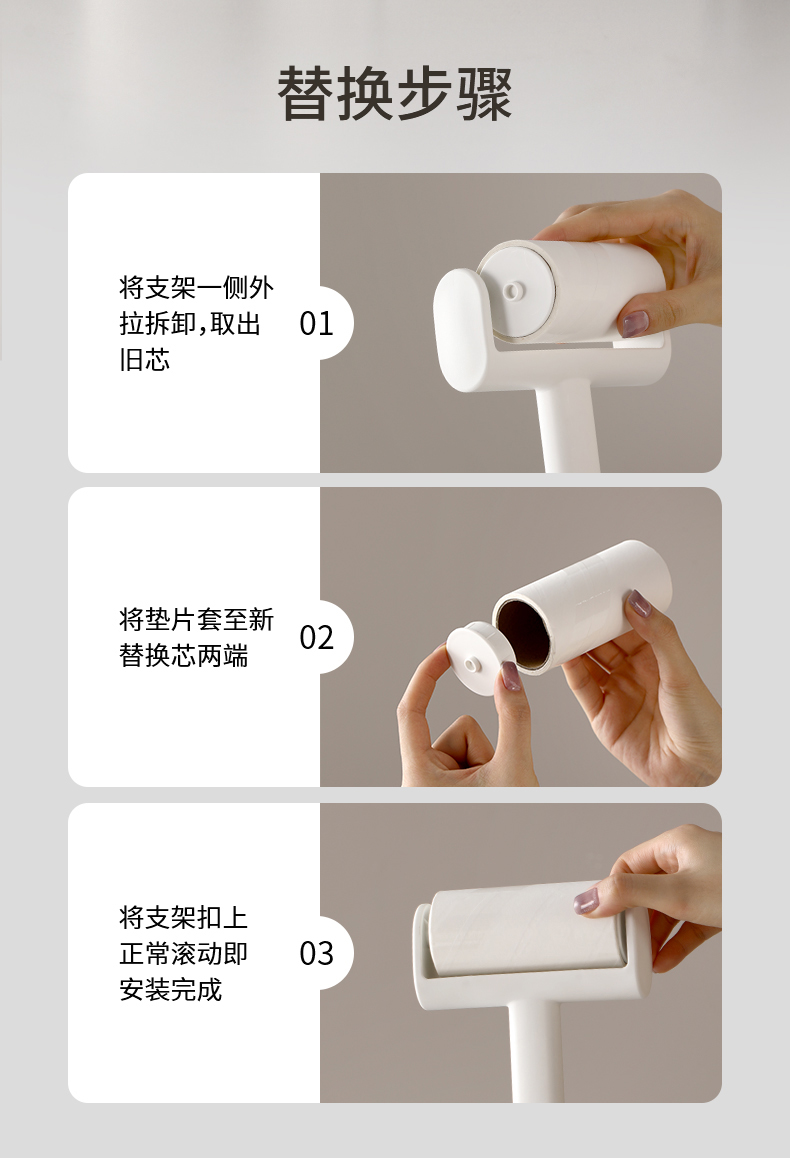 替换步骤

将支架一侧外拉拆卸,取出旧芯

01

将垫片套至新替换芯两端

02

将支架扣上正常滚动即安装完成

03