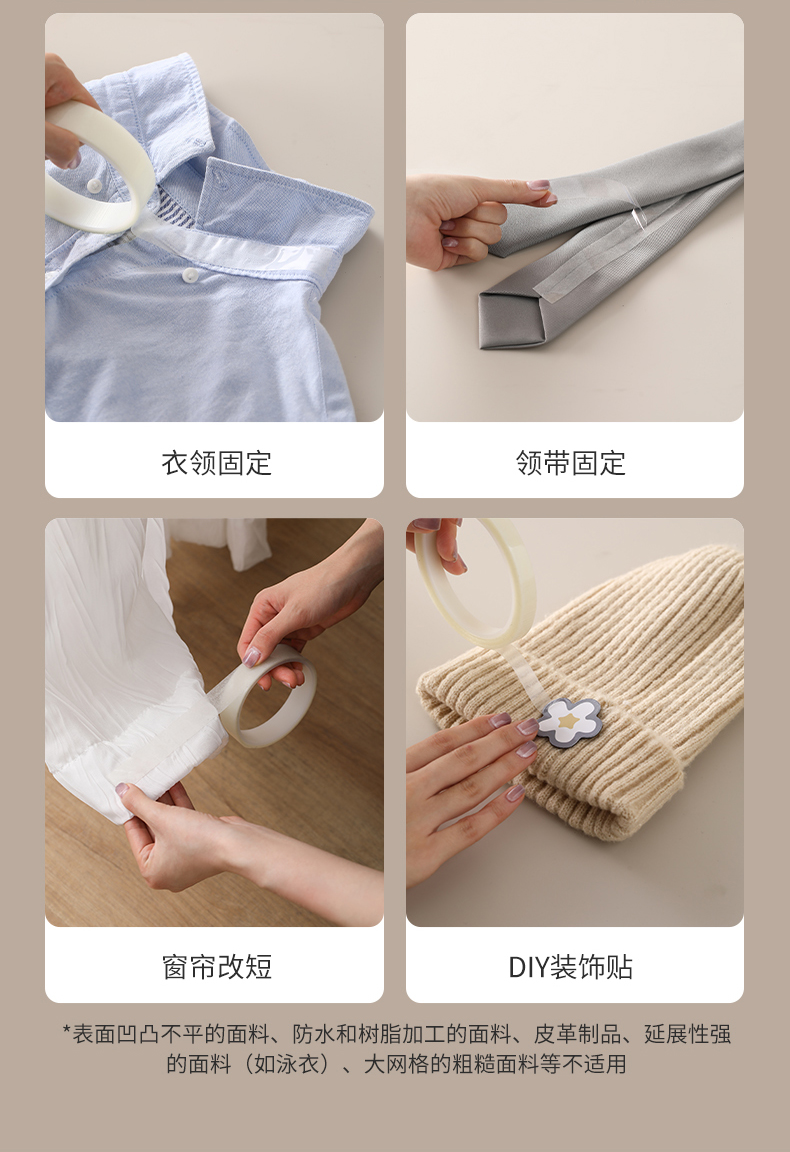 衣领固定

领带固定

窗帘改短

DIY装饰贴

*表面凹凸不平的面料、防水和树脂加工的面料、皮革制品、延展性强的面料（如泳衣）、大网格的粗糙面料等不适用