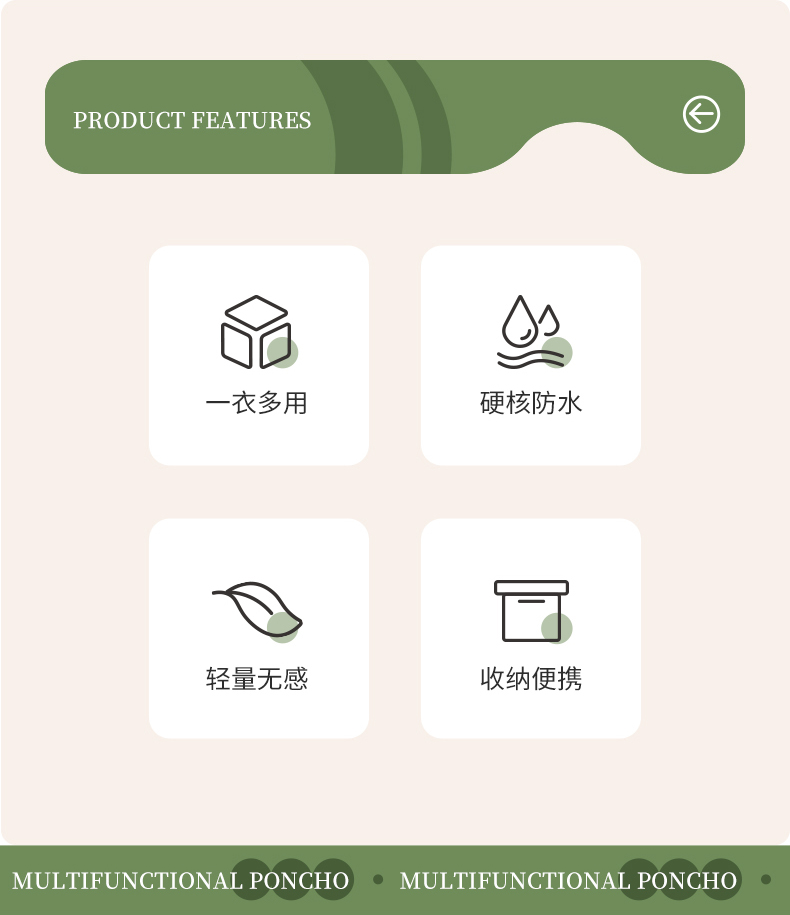 PRODUCT FEATURES

一衣多用

硬核防水

轻量无感

收纳便携

MULTIFUNCTIONAL PONCHO • MULTIFUNCTIONAL PONCHO •