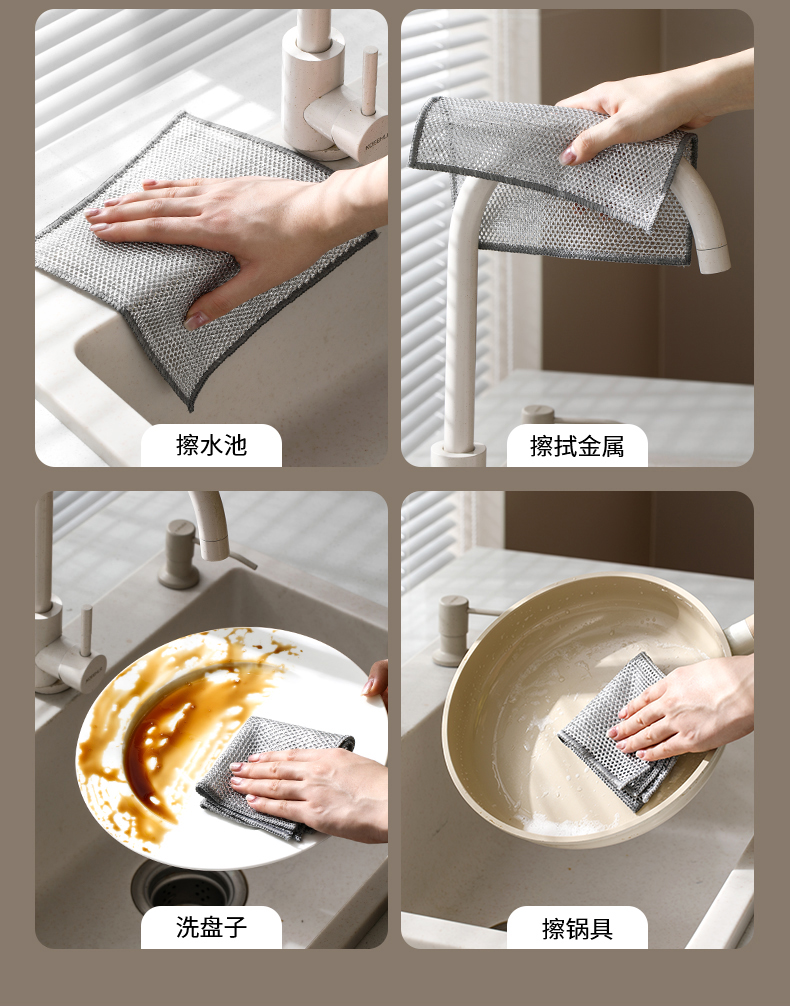 擦水池

擦拭金属

洗盘子

擦锅具