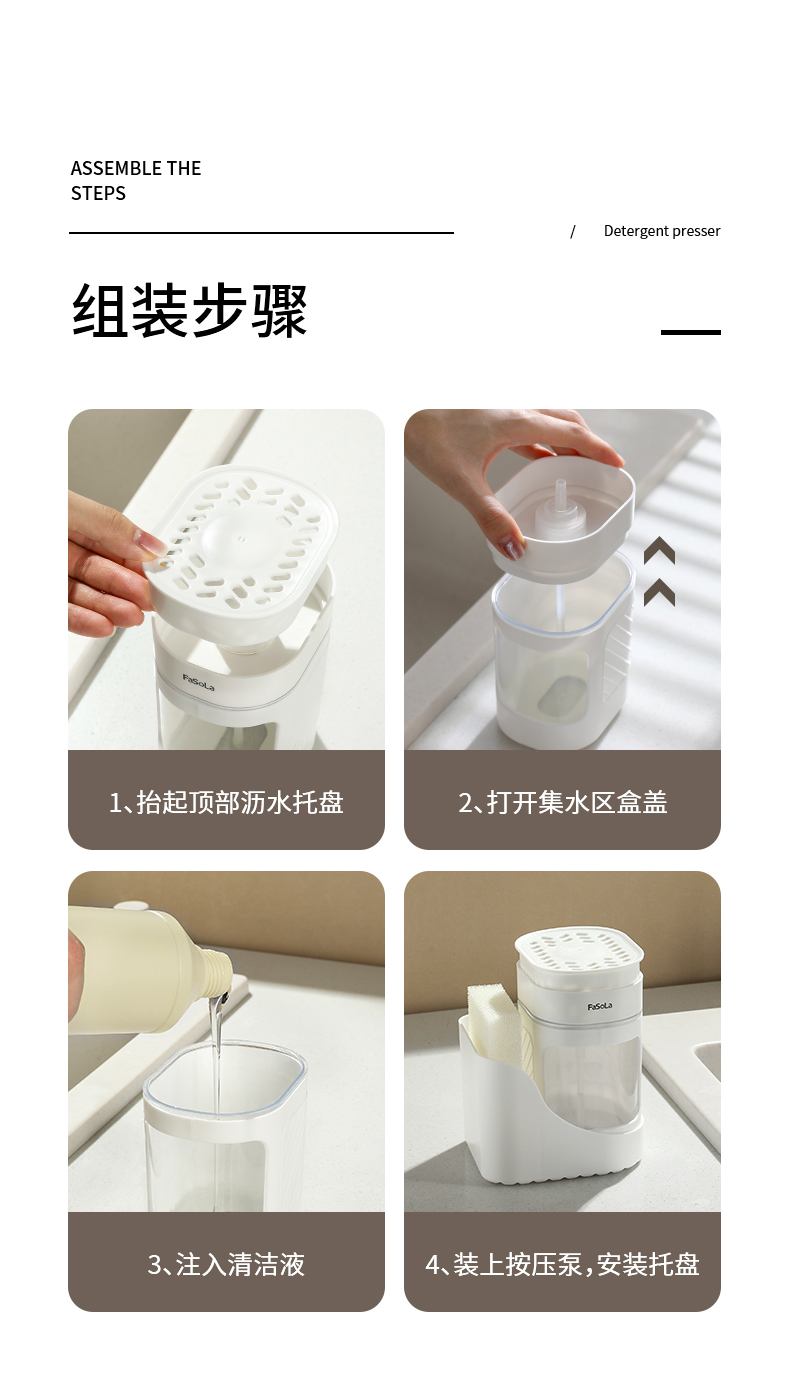 ASSEMBLE THE STEPS

/ Detergent presser

组装步骤

FaSoLa

1、抬起顶部沥水托盘

2、打开集水区盒盖

3、注入清洁液

FaSoLa

4、装上按压泵，安装托盘