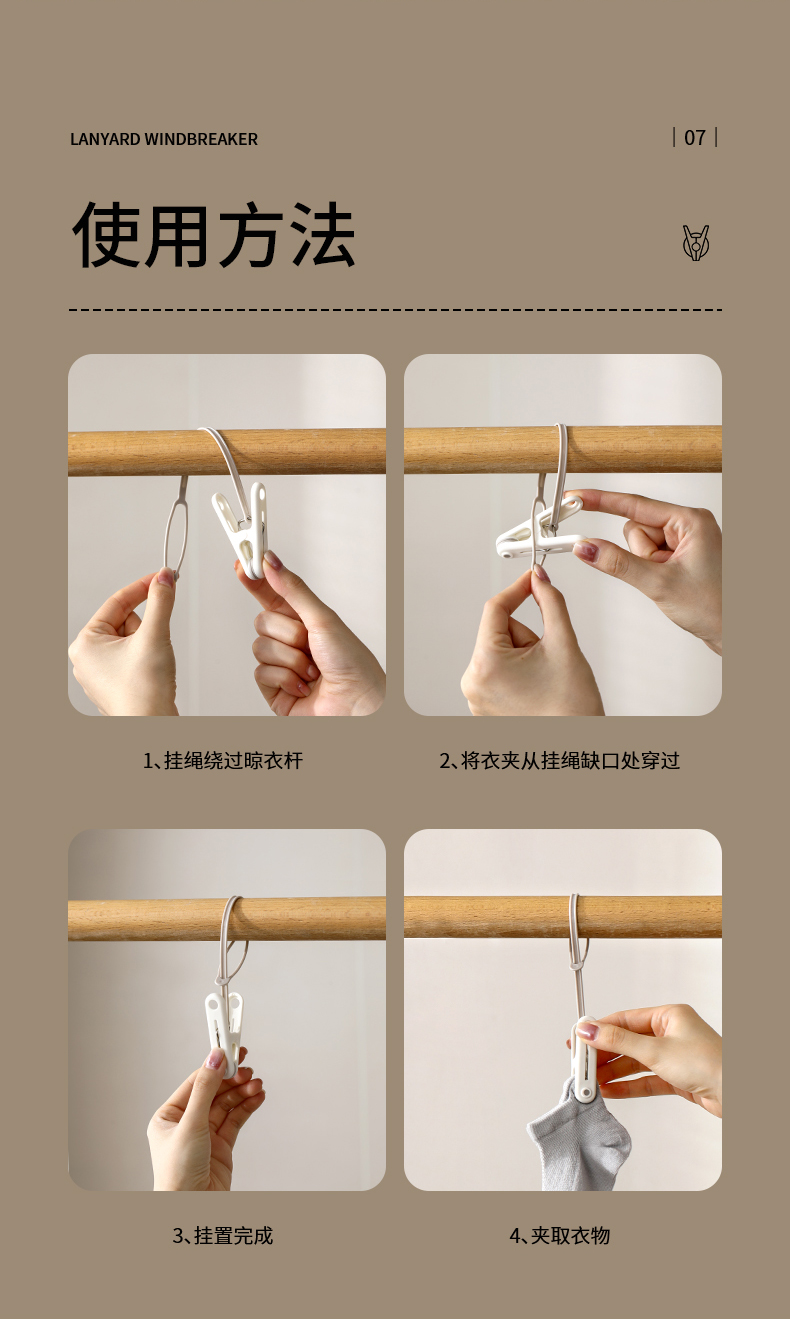 LANYARD WINDBREAKER

| 07 |

使用方法

1、挂绳绕过晾衣杆

2、将衣夹从挂绳缺口处穿过

3、挂置完成

4、夹取衣物