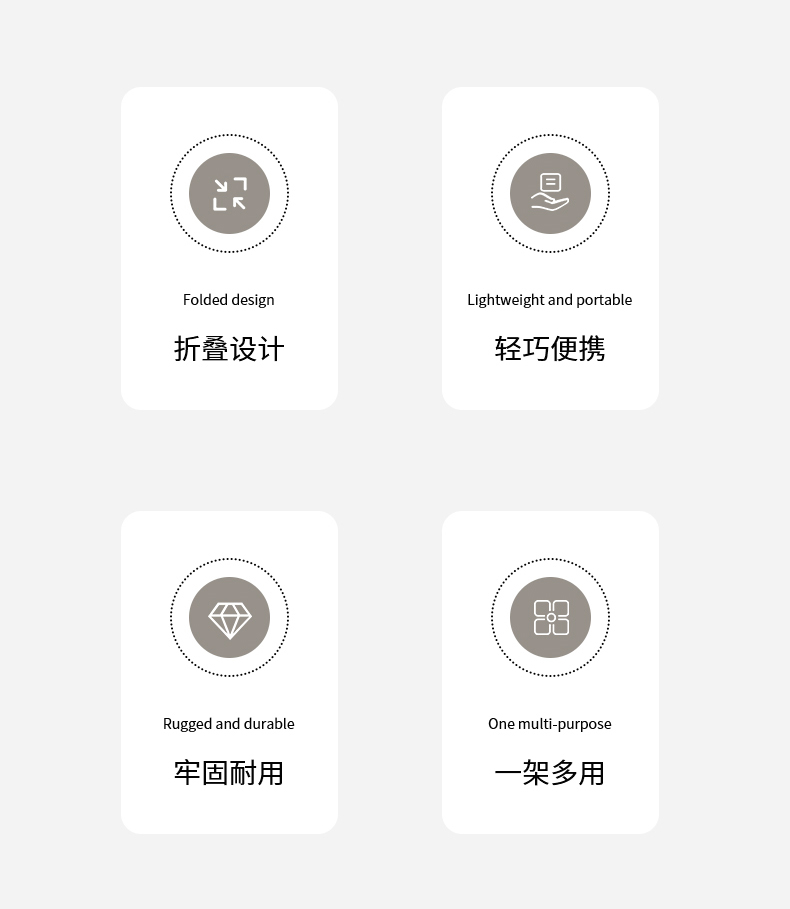 Folded design

折叠设计

Lightweight and portable

轻巧便携

Rugged and durable

牢固耐用

One multi-purpose

一架多用