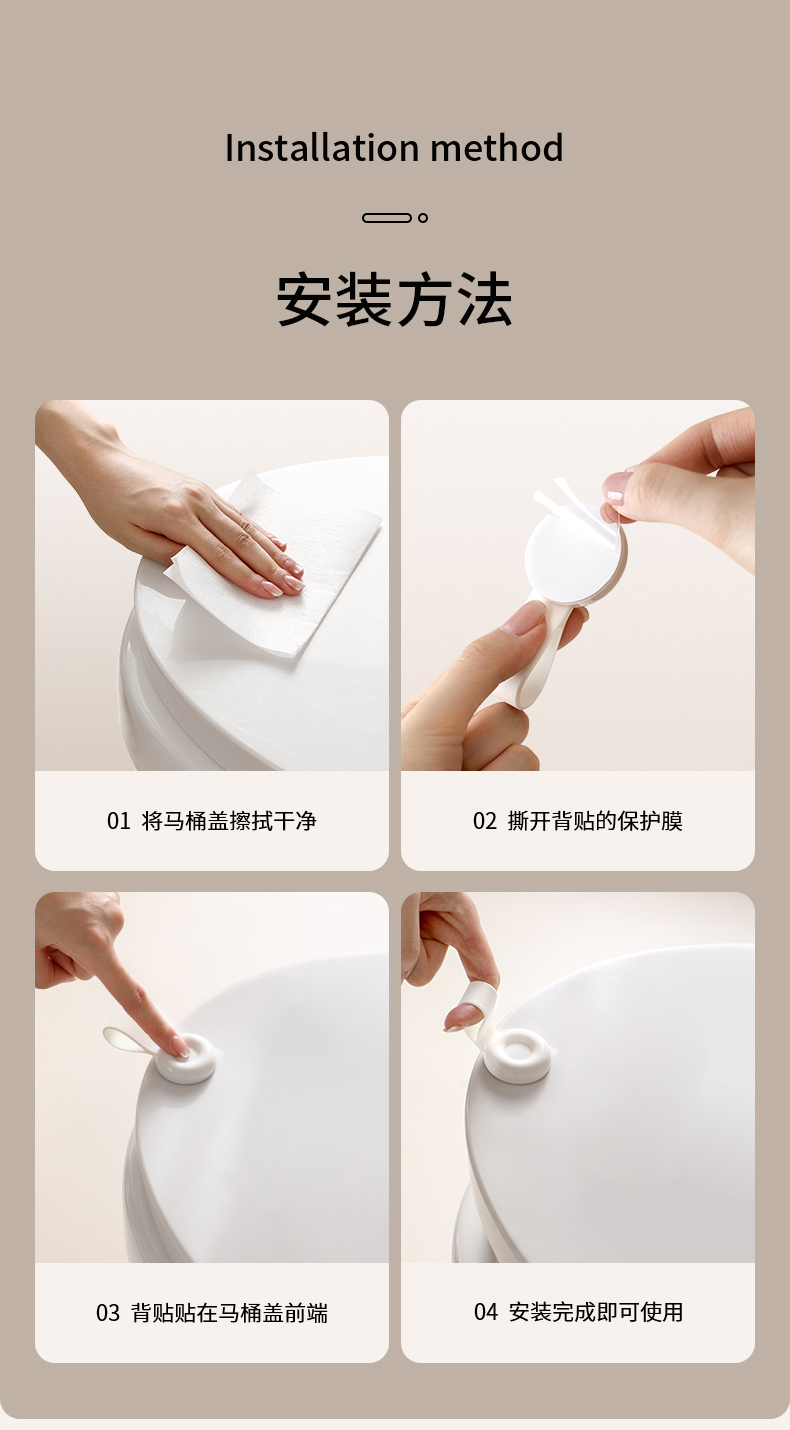 Installation method

安装方法

01 将马桶盖擦拭干净

02 撕开背贴的保护膜

03 背贴贴在马桶盖前端

04 安装完成即可使用