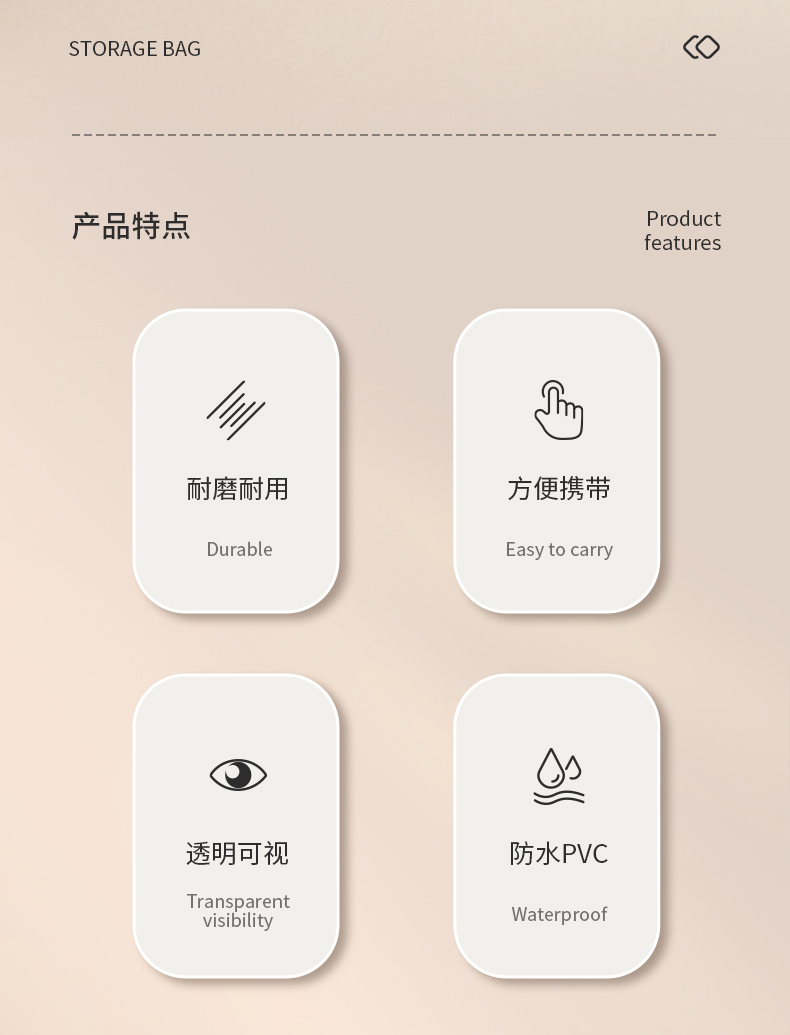 STORAGE BAG

产品特点

Product
features

耐磨耐用

Durable

方便携带

Easy to carry

透明可视

Transparent
visibility

防水PVC

Waterproof