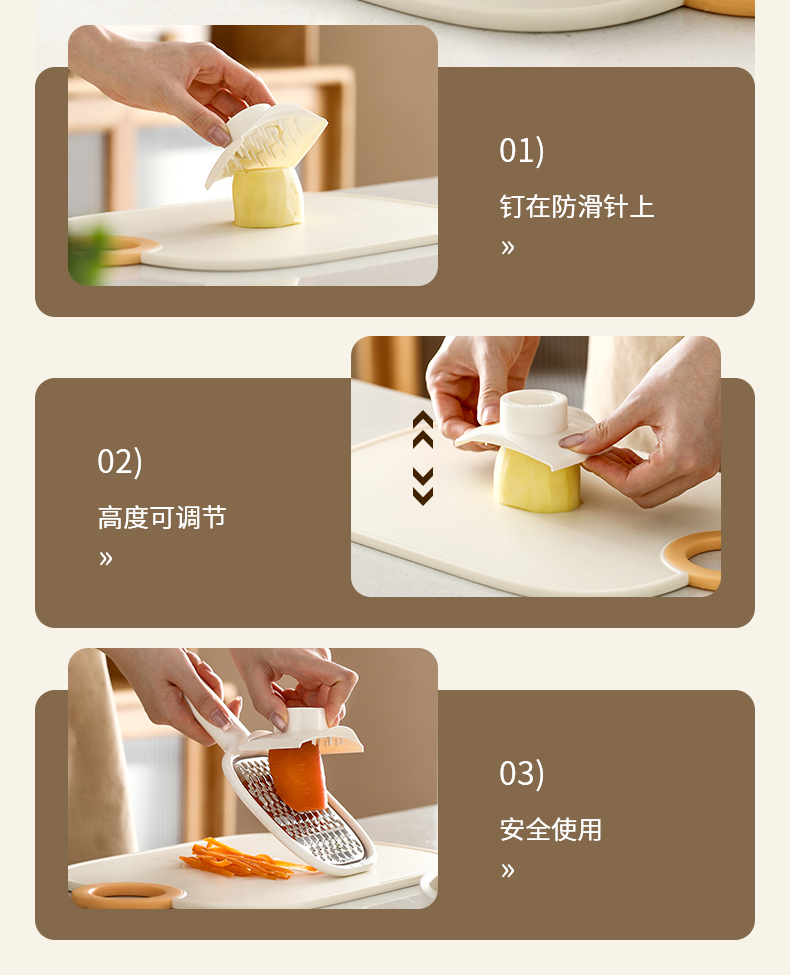 01)

钉在防滑针上

»

02)

高度可调节

»

03)

安全使用

»