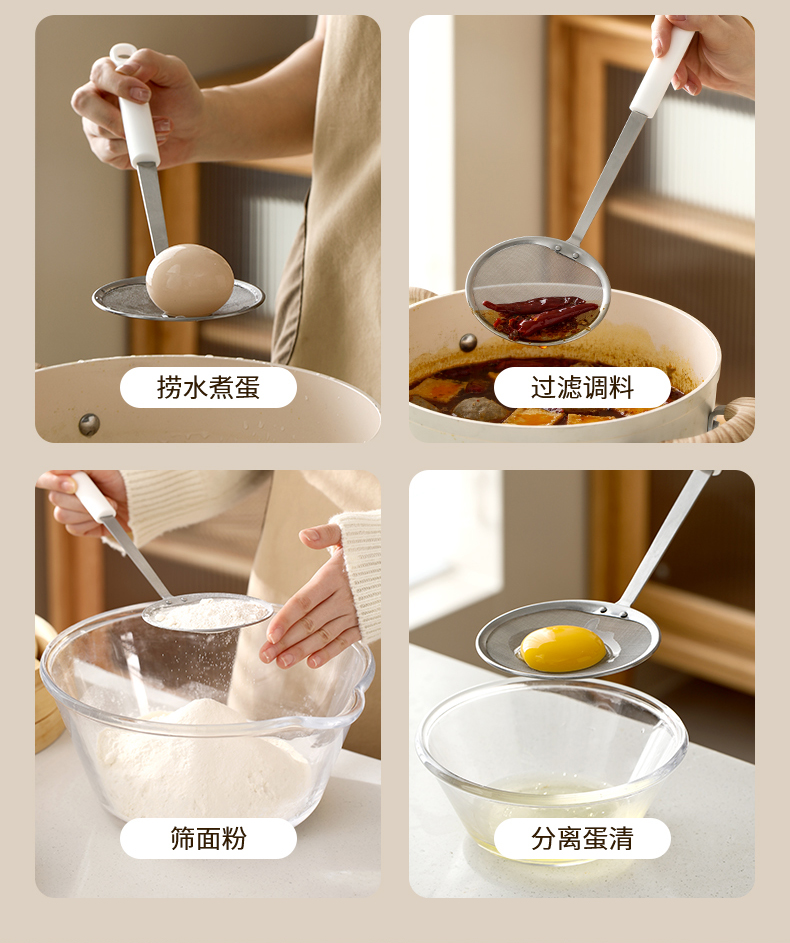 捞水煮蛋

过滤调料

筛面粉

分离蛋清