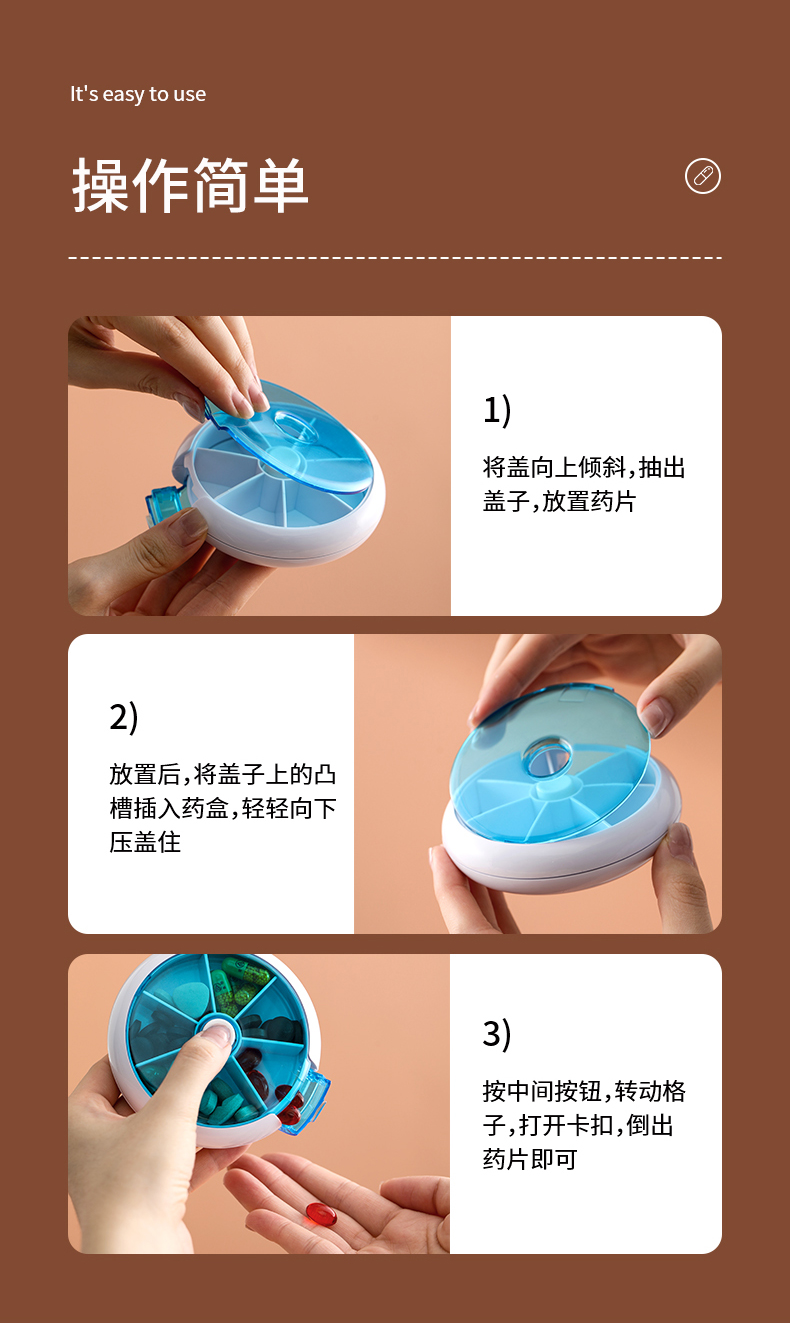 It's easy to use

操作简单

1)

将盖向上倾斜,抽出盖子,放置药片

2)

放置后,将盖子上的凸槽插入药盒,轻轻向下压盖住

3)

按中间按钮,转动格子,打开卡扣,倒出药片即可