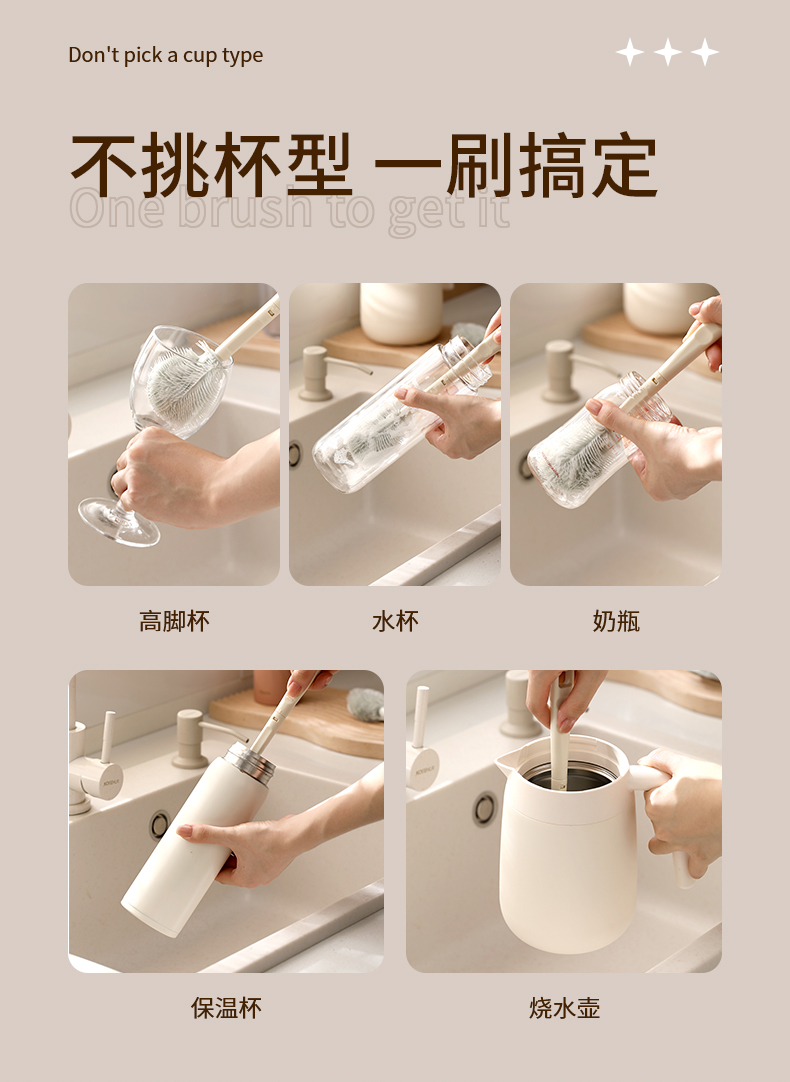 Don't pick a cup type

不挑杯型 一刷搞定
One brush to get it

高脚杯

水杯

奶瓶

保温杯

烧水壶