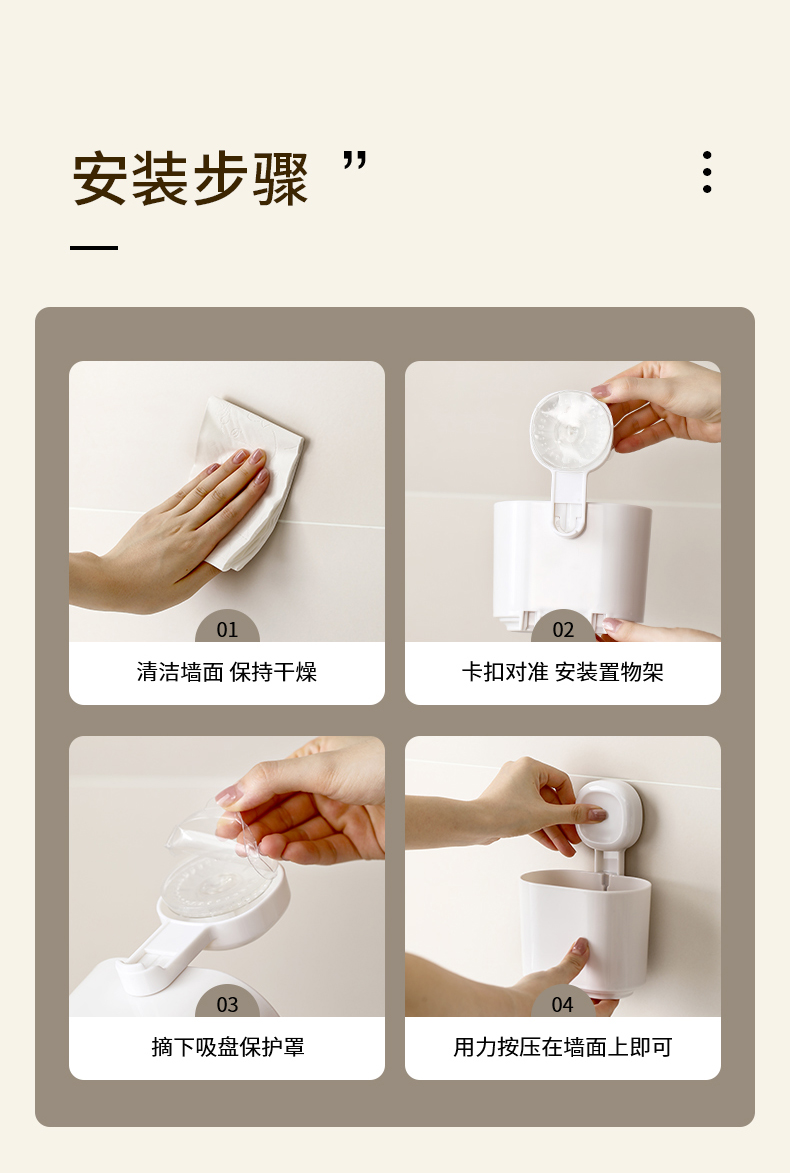 安装步骤 ”

01

清洁墙面 保持干燥

02

卡扣对准 安装置物架

03

摘下吸盘保护罩

04

用力按压在墙面上即可