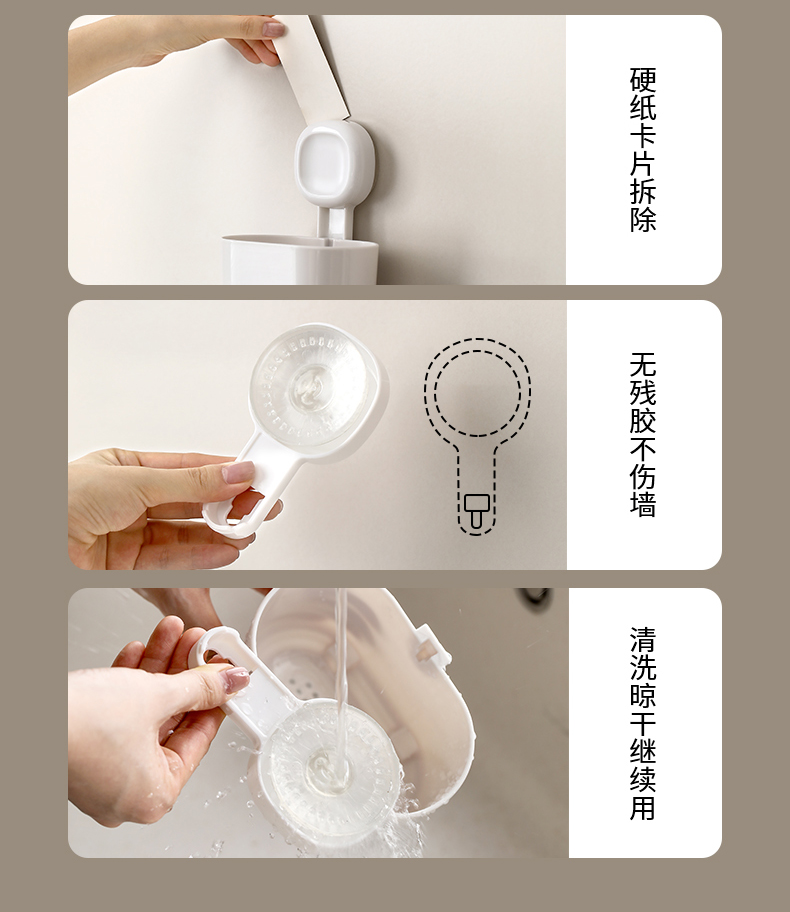 硬纸卡片拆除

无残胶不伤墙

清洗晾干继续用