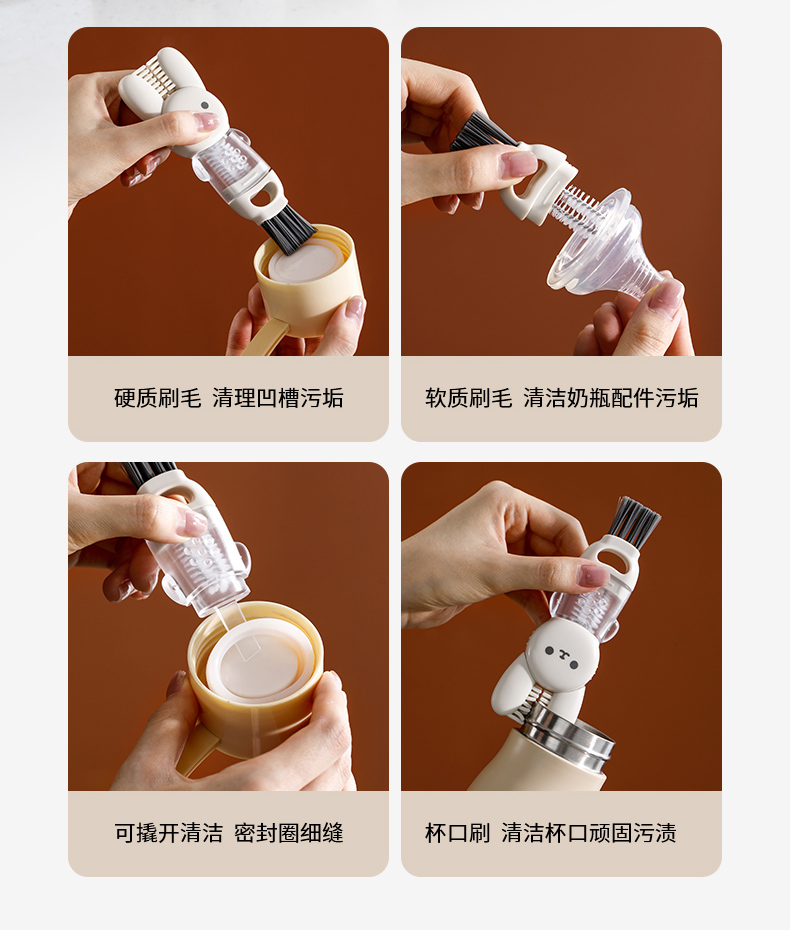 硬质刷毛 清理凹槽污垢

软质刷毛 清洁奶瓶配件污垢

可撬开清洁 密封圈细缝

杯口刷 清洁杯口顽固污渍