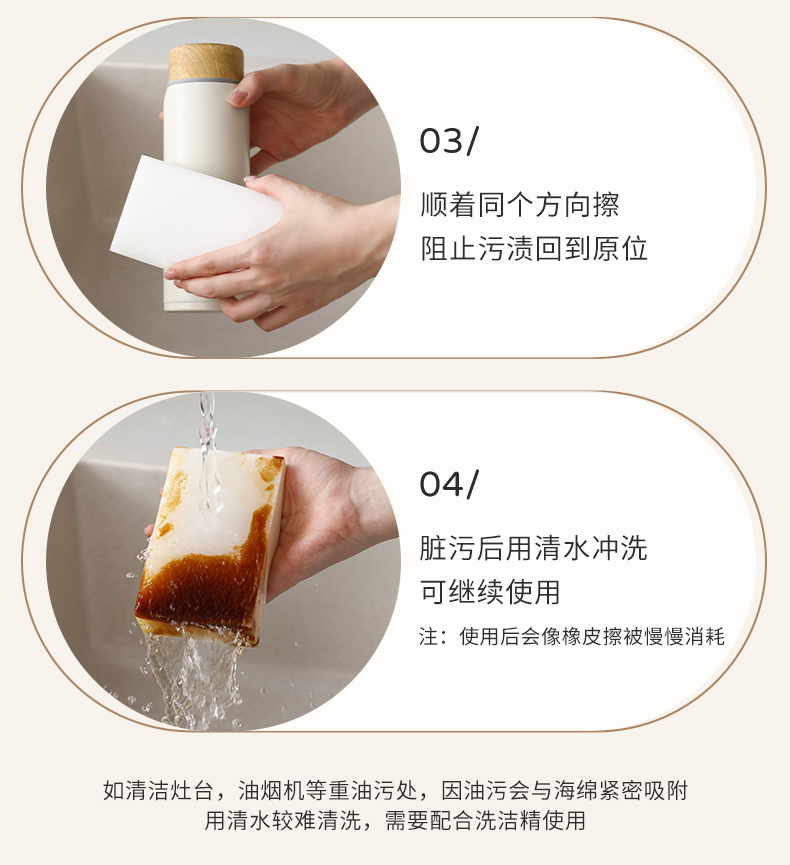 03/

顺着同个方向擦
阻止污渍回到原位

04/

脏污后用清水冲洗
可继续使用

注：使用后会像橡皮擦被慢慢消耗

如清洁灶台，油烟机等重油污处，因油污会与海绵紧密吸附
用清水较难清洗，需要配合洗洁精使用