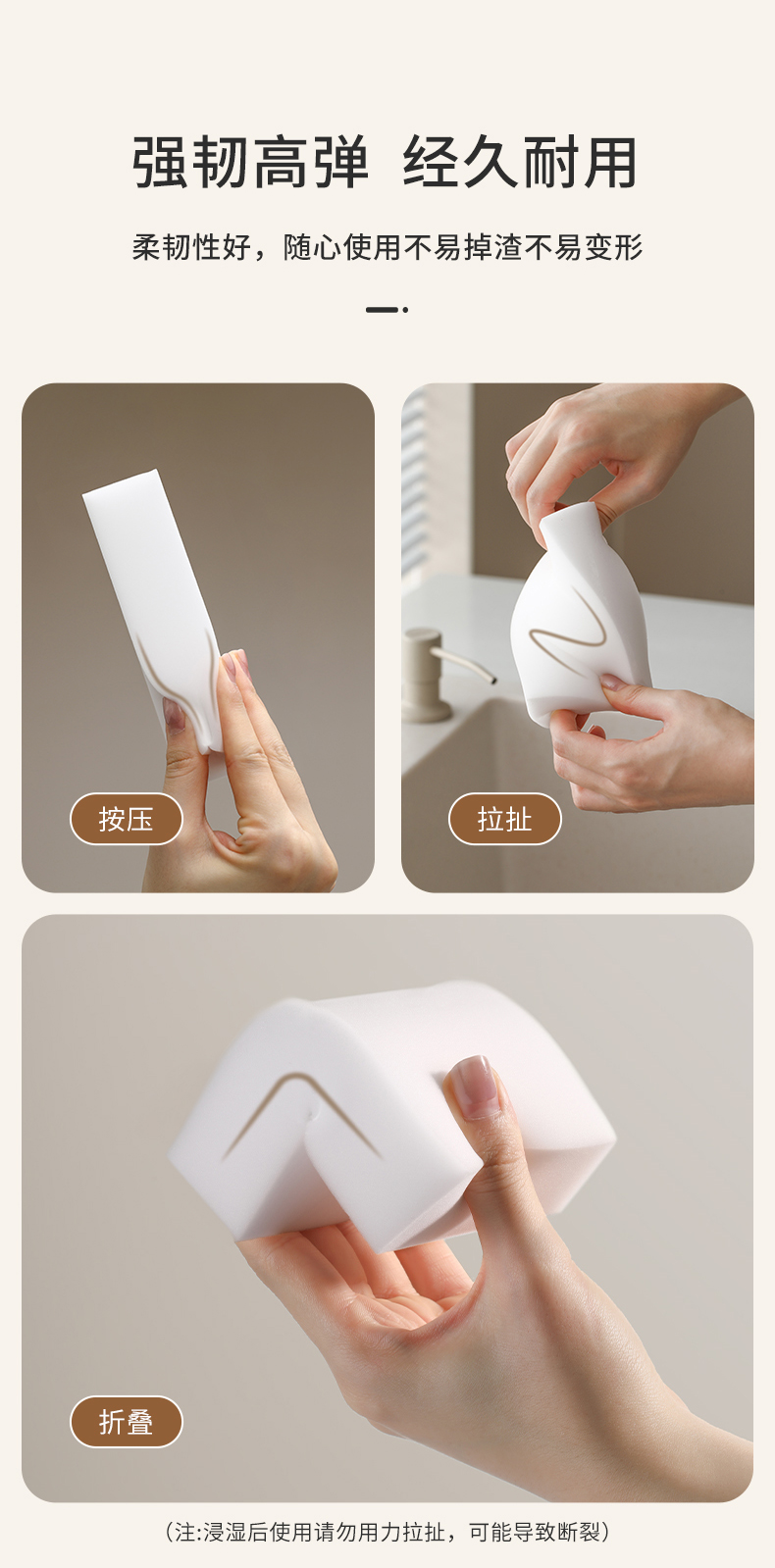 强韧高弹 经久耐用

柔韧性好，随心使用不易掉渣不易变形

按压

拉扯

折叠

（注:浸湿后使用请勿用力拉扯，可能导致断裂）