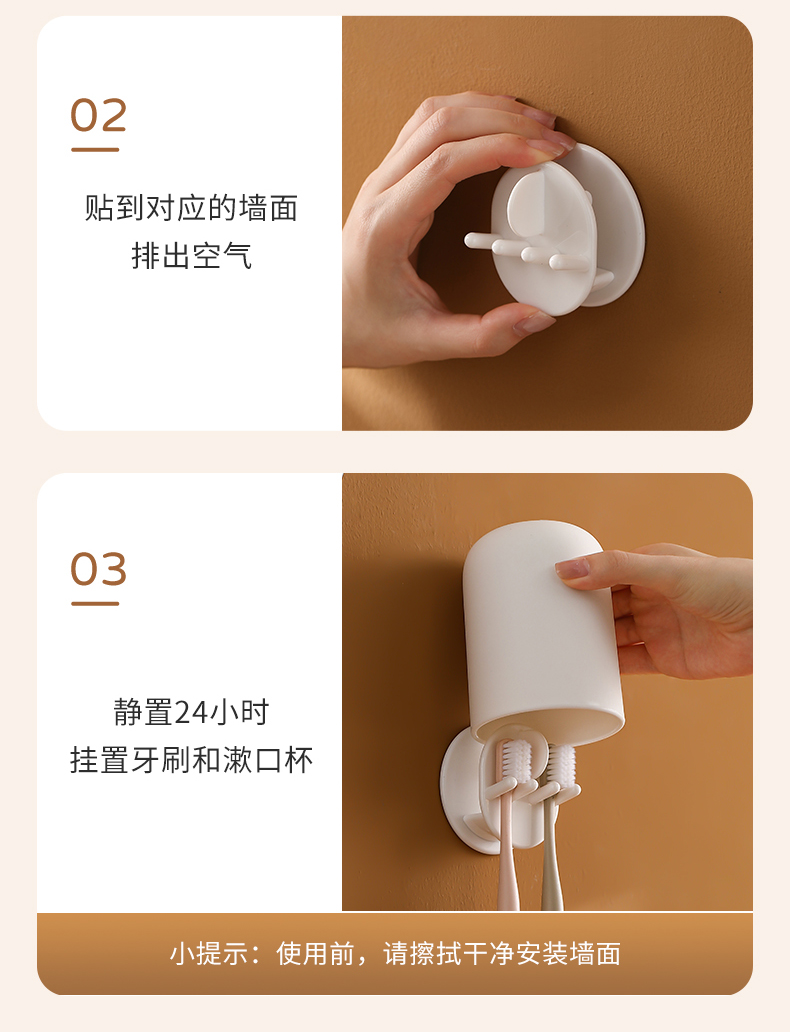 02

贴到对应的墙面
排出空气

03

静置24小时
挂置牙刷和漱口杯

小提示：使用前，请擦拭干净安装墙面