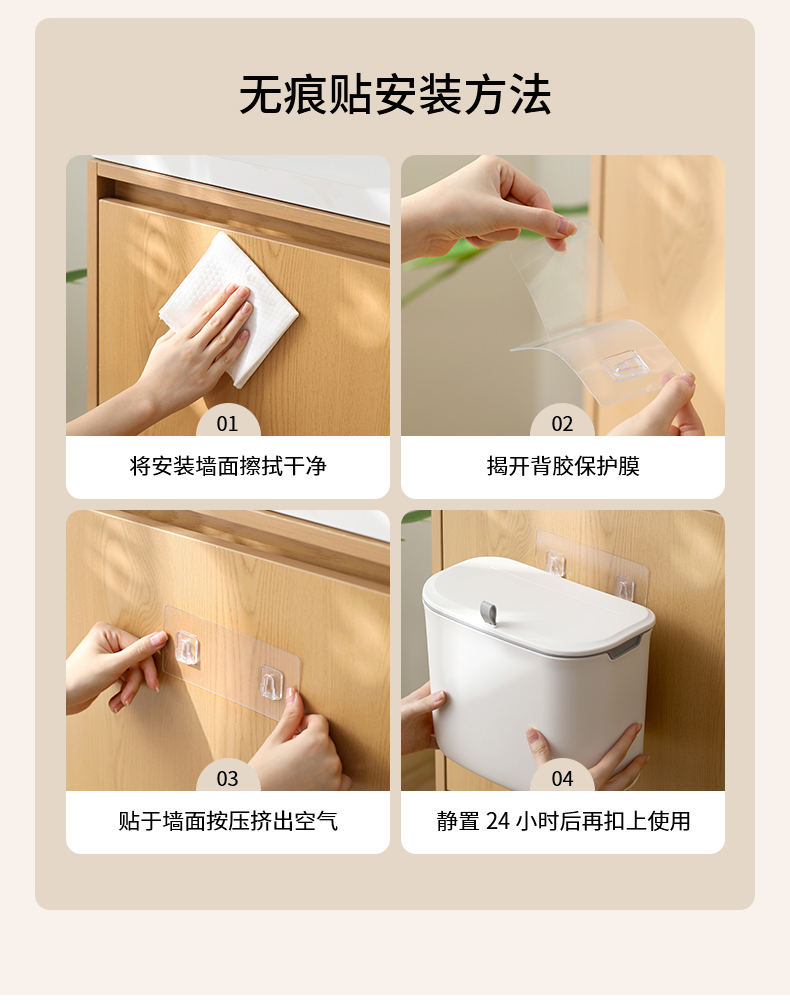 无痕贴安装方法

01
将安装墙面擦拭干净

02
揭开背胶保护膜

03
贴于墙面按压挤出空气

04
静置 24 小时后再扣上使用