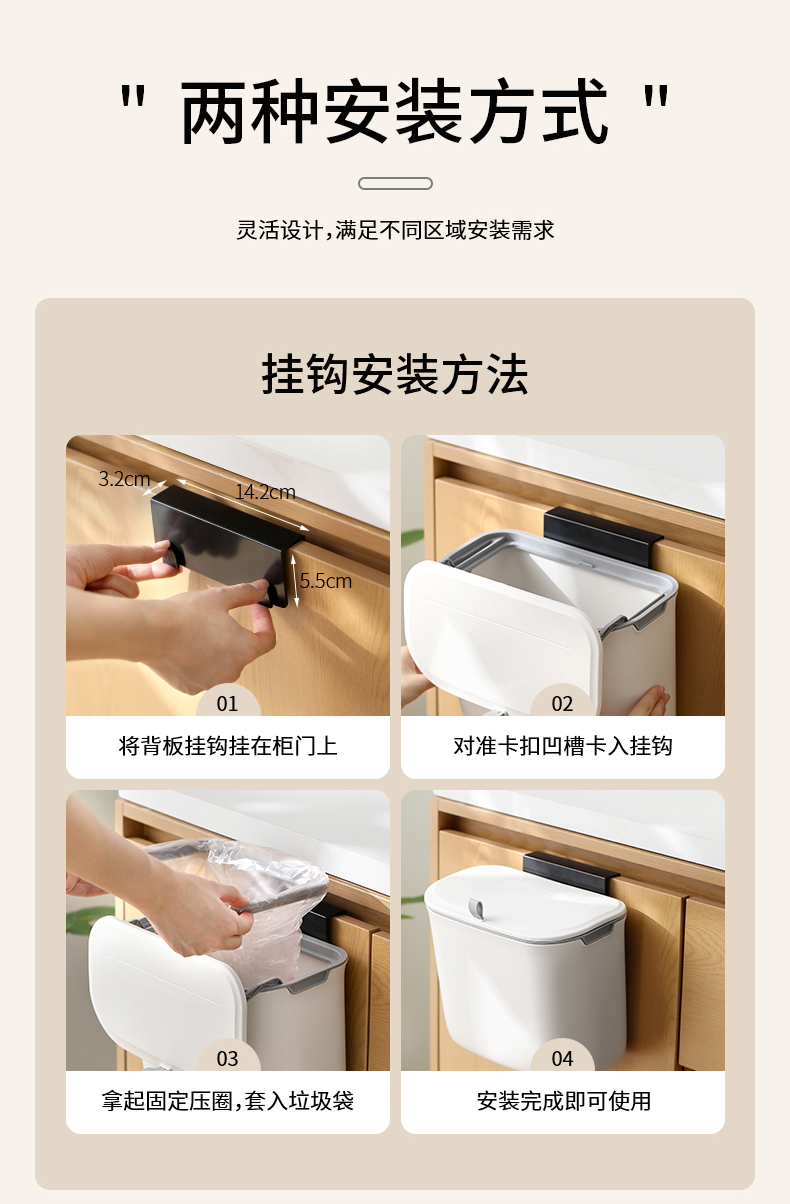 " 两种安装方式 "

灵活设计，满足不同区域安装需求

挂钩安装方法

3.2cm
14.2cm
5.5cm

01
将背板挂钩挂在柜门上

02
对准卡扣凹槽卡入挂钩

03
拿起固定压圈，套入垃圾袋

04
安装完成即可使用